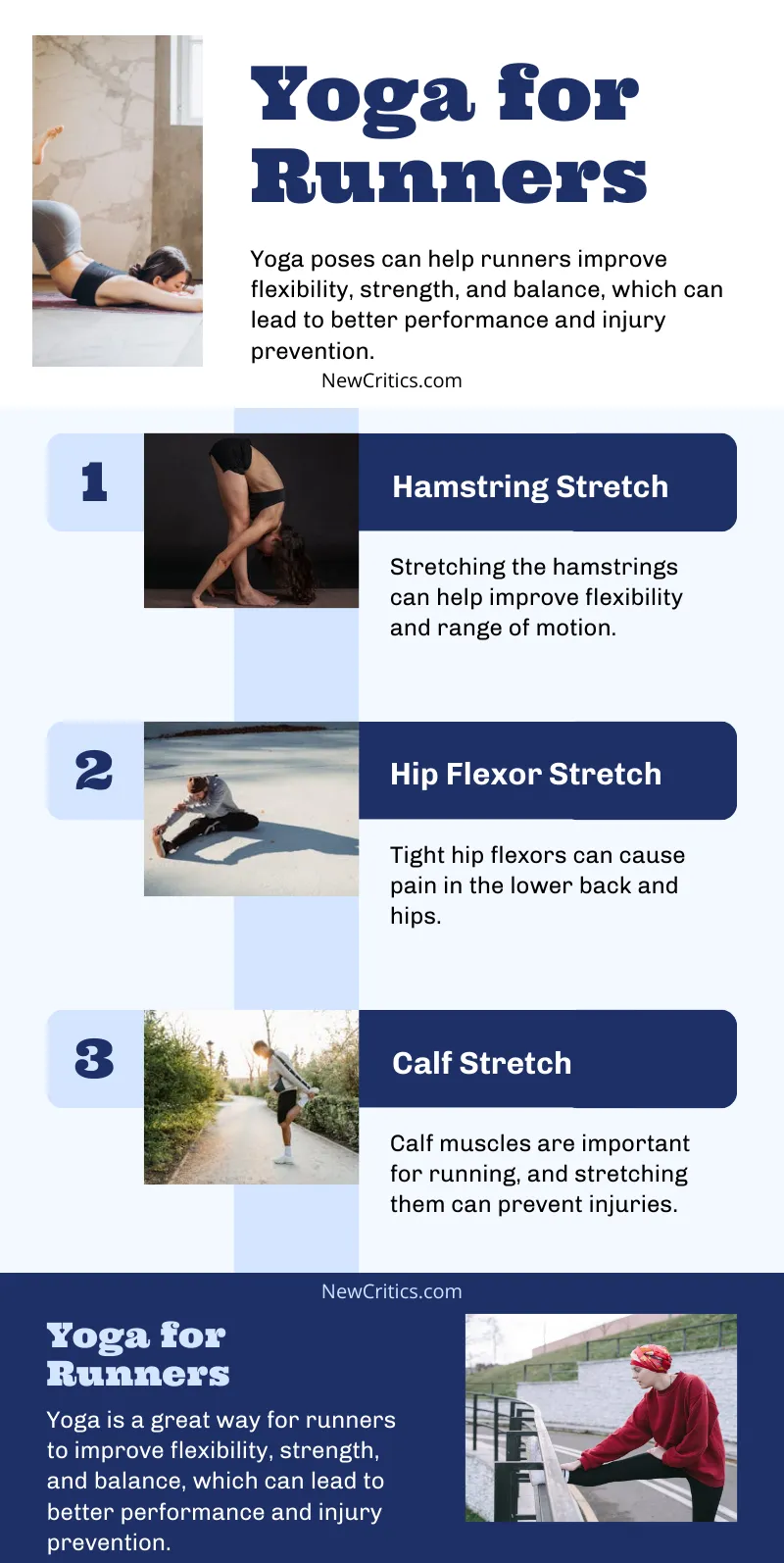 Yoga for Runners

Yoga poses can help runners improve flexibility, strength, and balance, which can lead to better performance and injury prevention.

NewCritics.com

1

Hamstring Stretch

Stretching the hamstrings can help improve flexibility and range of motion.

2

Hip Flexor Stretch

Tight hip flexors can cause pain in the lower back and hips.

3

Calf Stretch

Calf muscles are important for running, and stretching them can prevent injuries.

NewCritics.com

Yoga for Runners

Yoga is a great way for runners to improve flexibility, strength, and balance, which can lead to better performance and injury prevention.