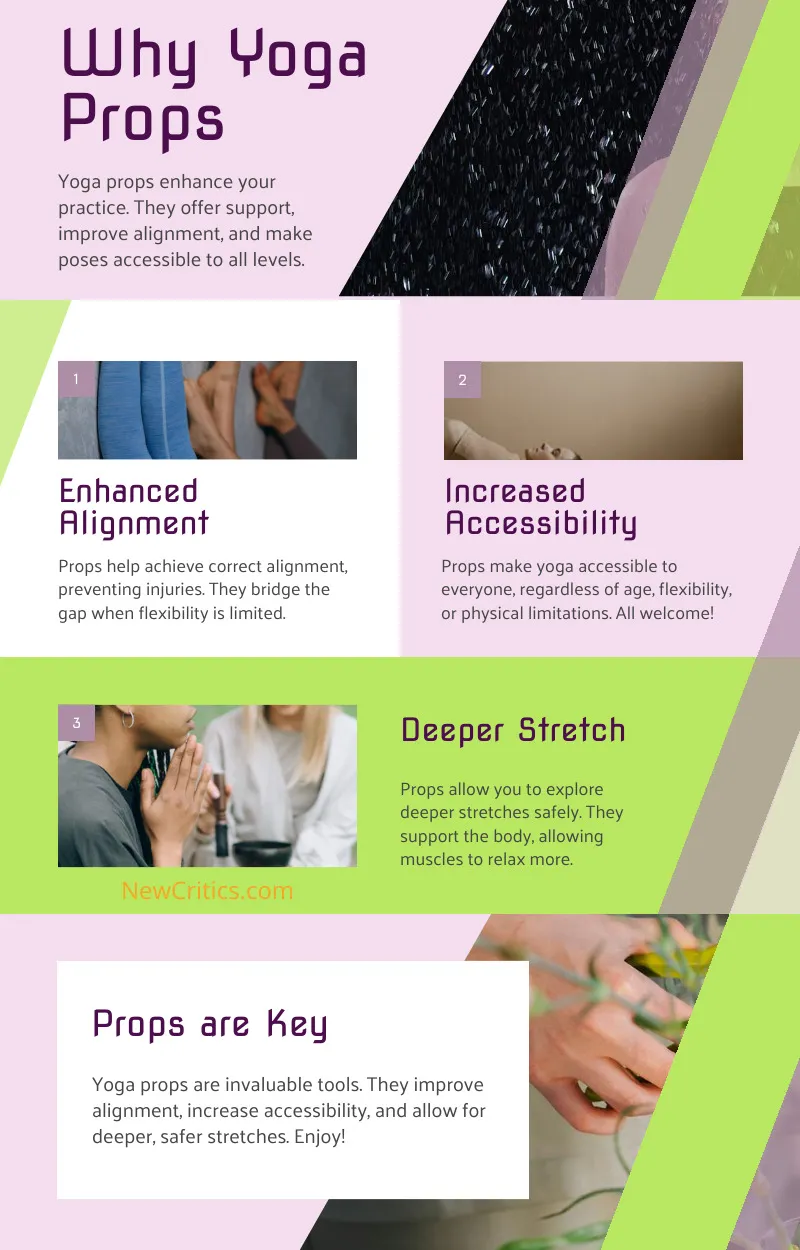 Why Yoga Props

Yoga props enhance your practice. They offer support, improve alignment, and make poses accessible to all levels.

1

Enhanced Alignment

Props help achieve correct alignment, preventing injuries. They bridge the gap when flexibility is limited.

2

Increased Accessibility

Props make yoga accessible to everyone, regardless of age, flexibility, or physical limitations. All welcome!

3

NewCritics.com

Deeper Stretch

Props allow you to explore deeper stretches safely. They support the body, allowing muscles to relax more.

Props are Key

Yoga props are invaluable tools. They improve alignment, increase accessibility, and allow for deeper, safer stretches. Enjoy!