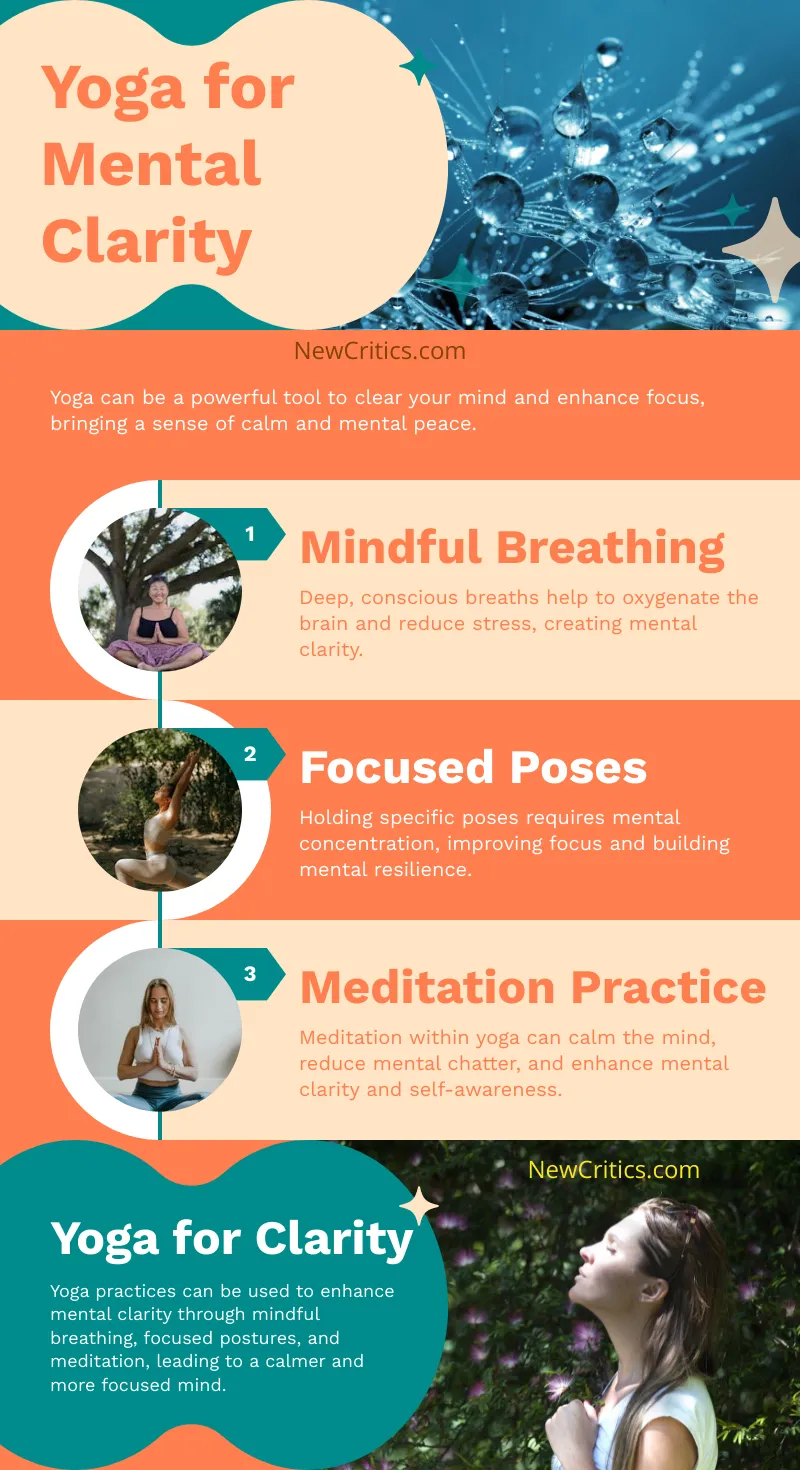 Yoga for Mental Clarity

NewCritics.com

Yoga can be a powerful tool to clear your mind and enhance focus, bringing a sense of calm and mental peace.

1

Mindful Breathing

Deep, conscious breaths help to oxygenate the brain and reduce stress, creating mental clarity.

2

Focused Poses

Holding specific poses requires mental concentration, improving focus and building mental resilience.

3

Meditation Practice

Meditation within yoga can calm the mind, reduce mental chatter, and enhance mental clarity and self-awareness.

NewCritics.com

Yoga for Clarity

Yoga practices can be used to enhance mental clarity through mindful breathing, focused postures, and meditation, leading to a calmer and more focused mind.