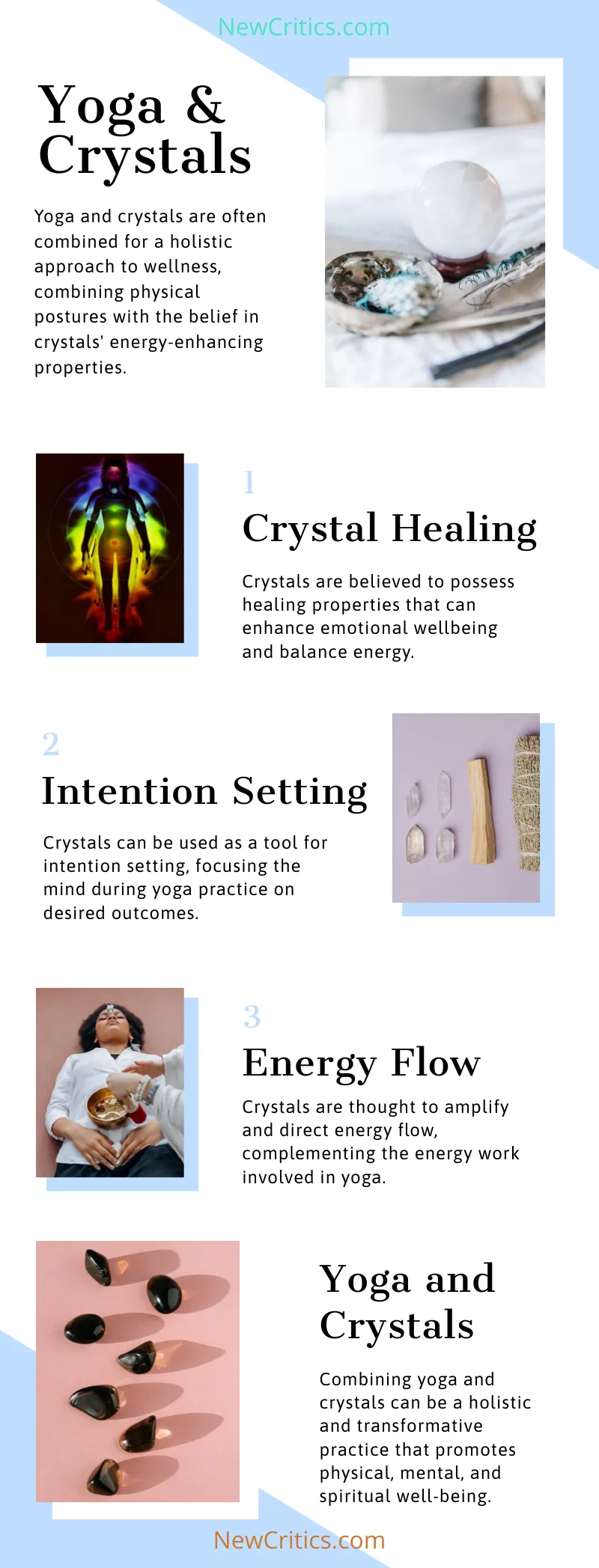 NewCritics.com

Yoga & Crystals

Yoga and crystals are often combined for a holistic approach to wellness, combining physical postures with the belief in crystals' energy-enhancing properties.

1

Crystal Healing

Crystals are believed to possess healing properties that can enhance emotional wellbeing and balance energy.

2

Intention Setting

Crystals can be used as a tool for intention setting, focusing the mind during yoga practice on desired outcomes.

3

Energy Flow

Crystals are thought to amplify and direct energy flow, complementing the energy work involved in yoga.

Yoga and Crystals

Combining yoga and crystals can be a holistic and transformative practice that promotes physical, mental, and spiritual well-being.

NewCritics.com