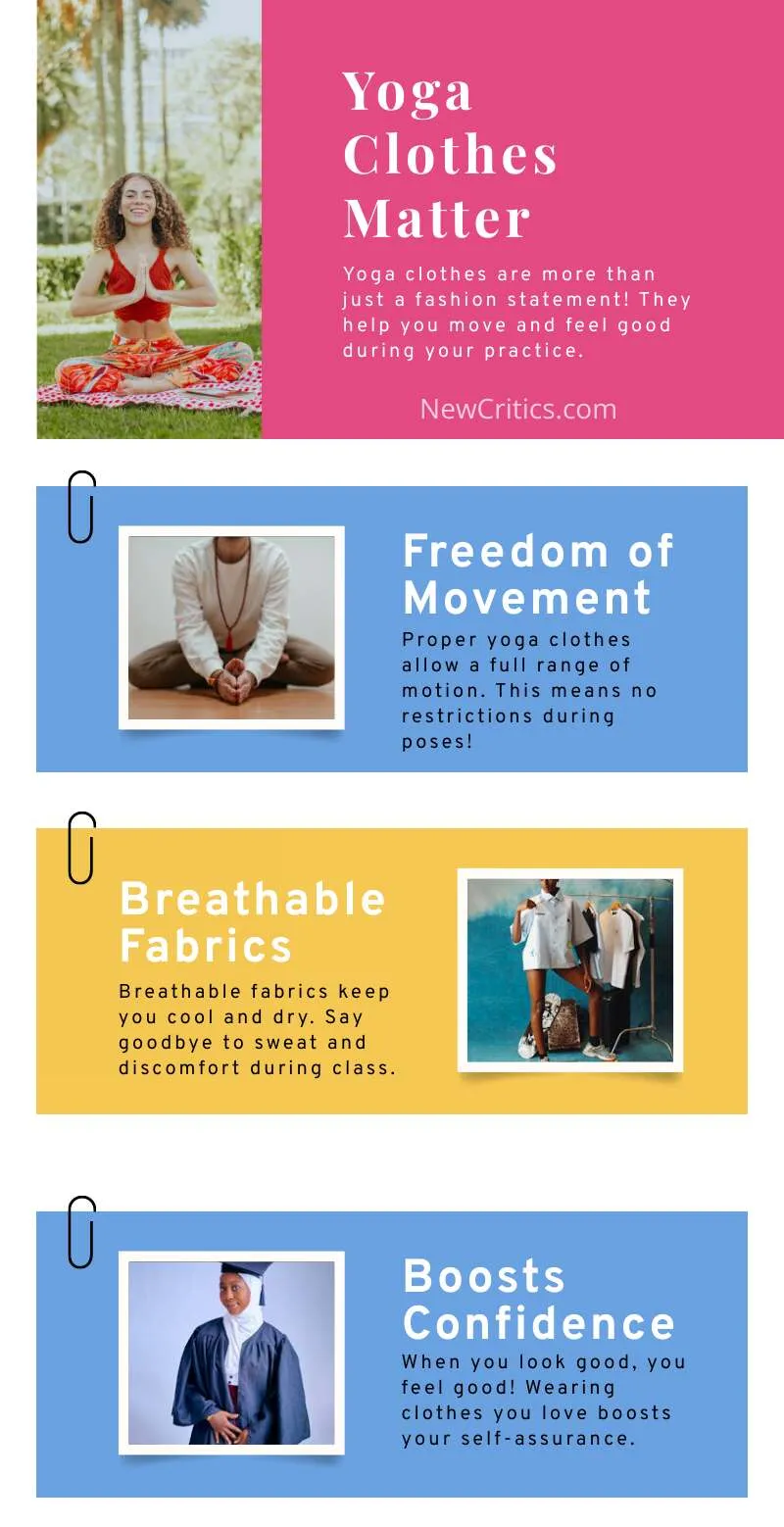 Yoga Clothes Matter

Yoga clothes are more than just a fashion statement! They help you move and feel good during your practice.

NewCritics.com

Freedom of Movement

Proper yoga clothes allow a full range of motion. This means no restrictions during poses!

Breathable Fabrics

Breathable fabrics keep you cool and dry. Say goodbye to sweat and discomfort during class.

Boosts Confidence

When you look good, you feel good! Wearing clothes you love boosts your self-assurance.