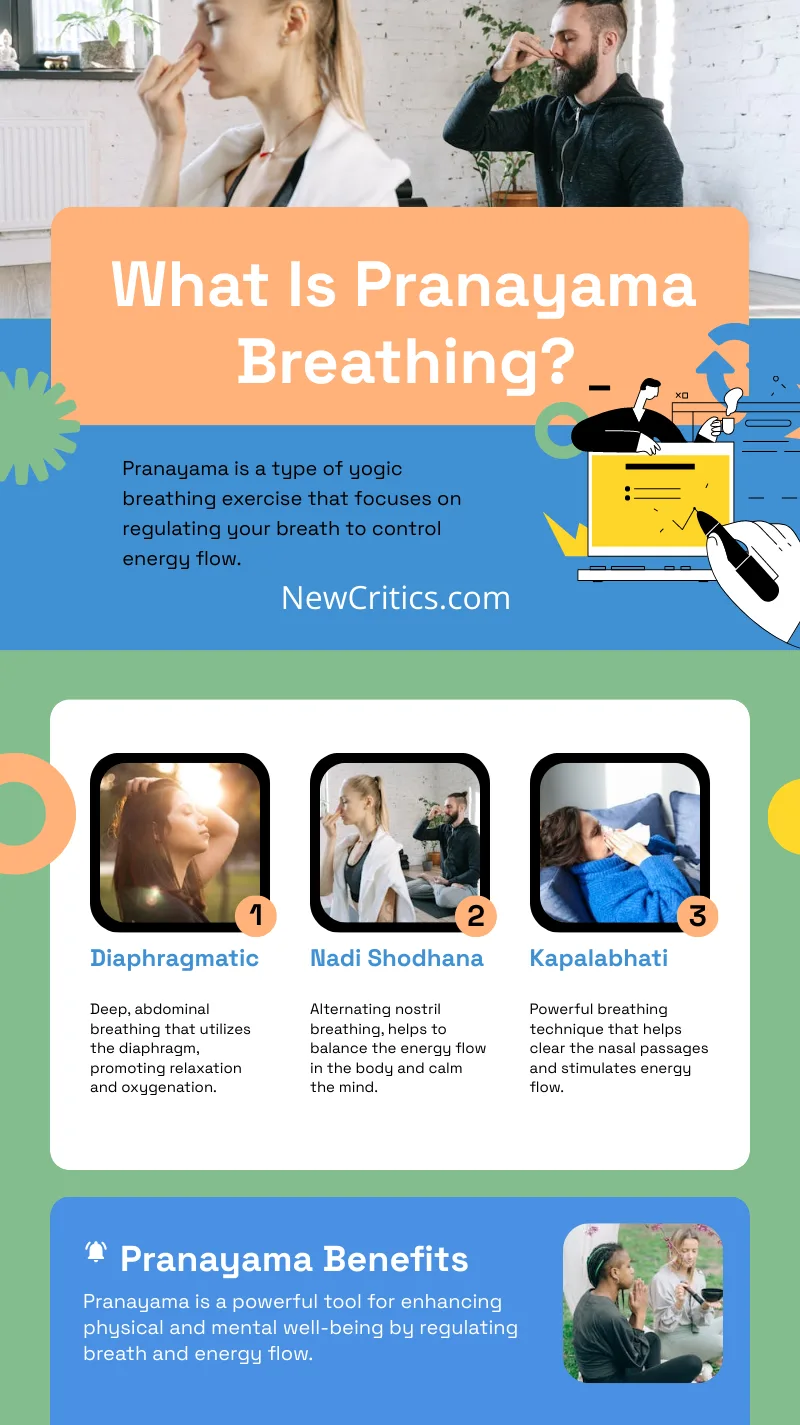 What Is Pranayama Breathing?

Pranayama is a type of yogic breathing exercise that focuses on regulating your breath to control energy flow.

NewCritics.com

1
Diaphragmatic
Deep, abdominal breathing that utilizes the diaphragm, promoting relaxation and oxygenation.

2
Nadi Shodhana
Alternating nostril breathing, helps to balance the energy flow in the body and calm the mind.

3
Kapalabhati
Powerful breathing technique that helps clear the nasal passages and stimulates energy flow.

Pranayama Benefits
Pranayama is a powerful tool for enhancing physical and mental well-being by regulating breath and energy flow.