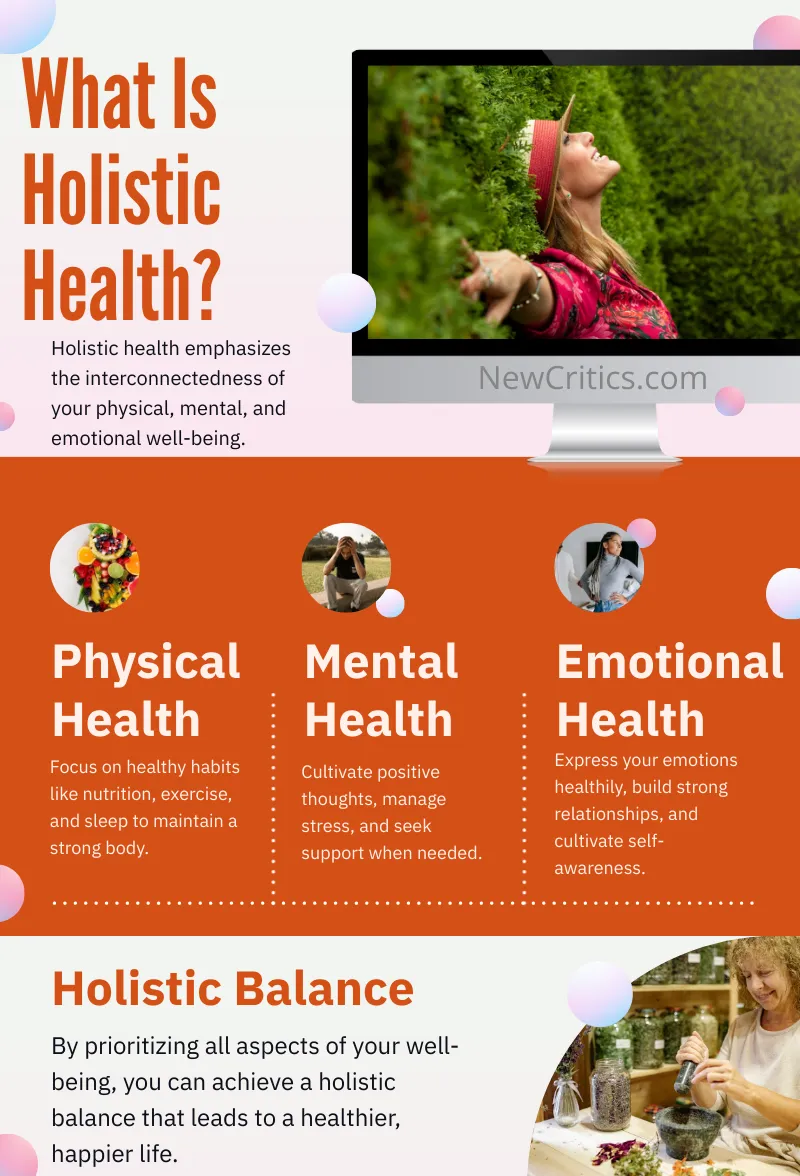 What Is Holistic Health?

Holistic health emphasizes the interconnectedness of your physical, mental, and emotional well-being.

NewCritics.com

Physical Health

Focus on healthy habits like nutrition, exercise, and sleep to maintain a strong body.

Mental Health

Cultivate positive thoughts, manage stress, and seek support when needed.

Emotional Health

Express your emotions healthily, build strong relationships, and cultivate self-awareness.

Holistic Balance

By prioritizing all aspects of your well-being, you can achieve a holistic balance that leads to a healthier, happier life.