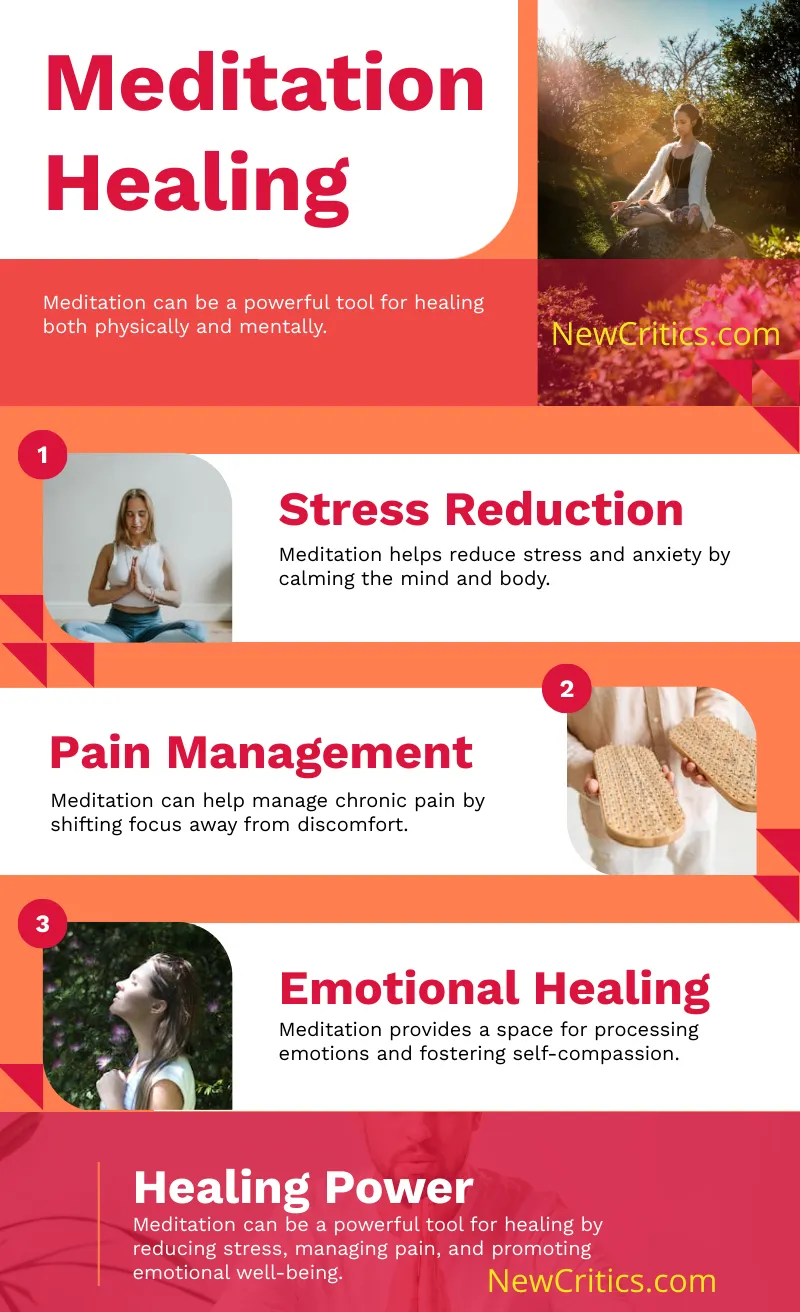 Meditation Healing

Meditation can be a powerful tool for healing both physically and mentally.

NewCritics.com

1

Stress Reduction

Meditation helps reduce stress and anxiety by calming the mind and body.

2

Pain Management

Meditation can help manage chronic pain by shifting focus away from discomfort.

3

Emotional Healing

Meditation provides a space for processing emotions and fostering self-compassion.

Healing Power

Meditation can be a powerful tool for healing by reducing stress, managing pain, and promoting emotional well-being.

NewCritics.com