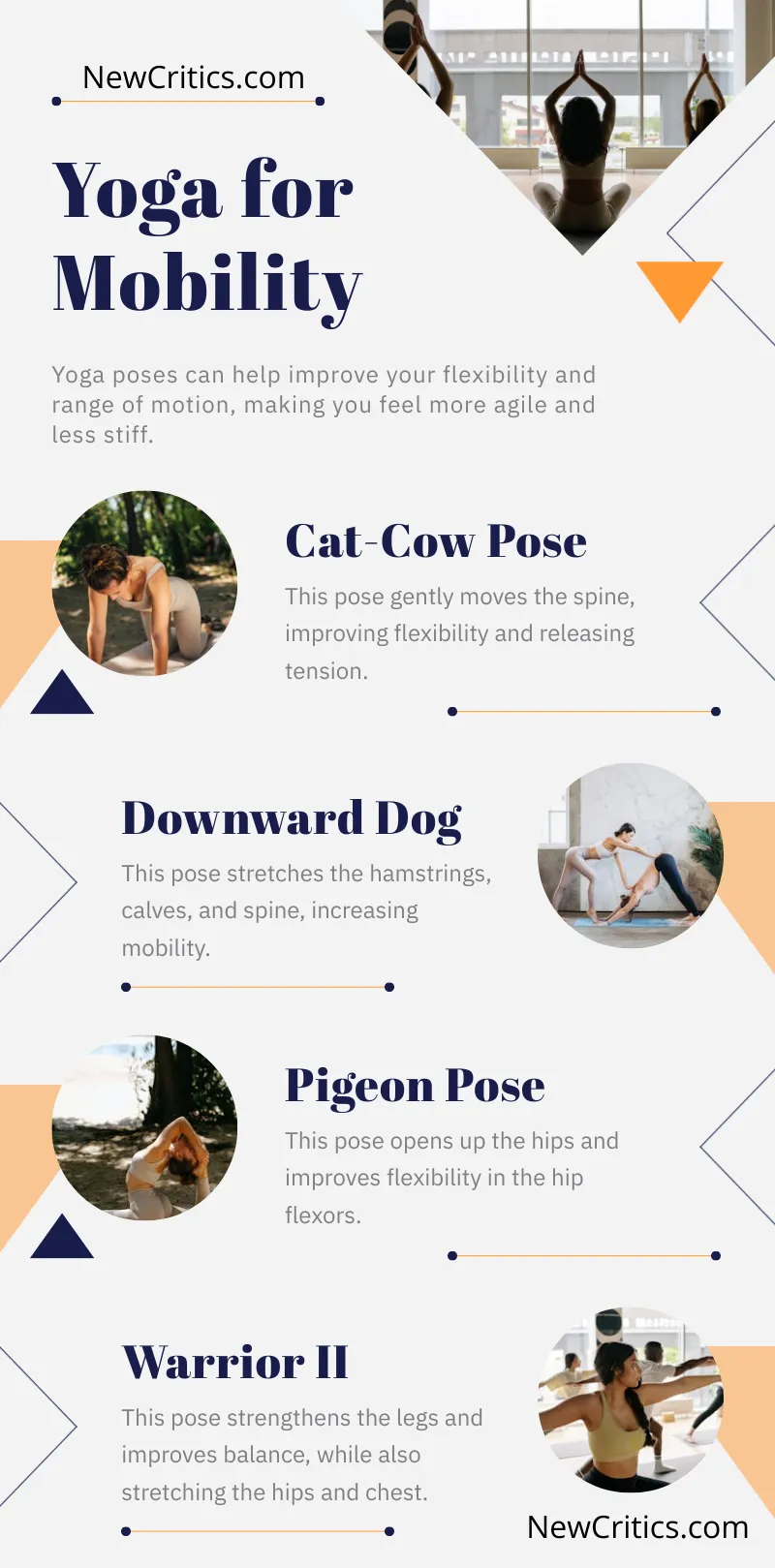 NewCritics.com

Yoga for Mobility

Yoga poses can help improve your flexibility and range of motion, making you feel more agile and less stiff.

Cat-Cow Pose

This pose gently moves the spine, improving flexibility and releasing tension.

Downward Dog

This pose stretches the hamstrings, calves, and spine, increasing mobility.

Pigeon Pose

This pose opens up the hips and improves flexibility in the hip flexors.

Warrior II

This pose strengthens the legs and improves balance, while also stretching the hips and chest.

NewCritics.com