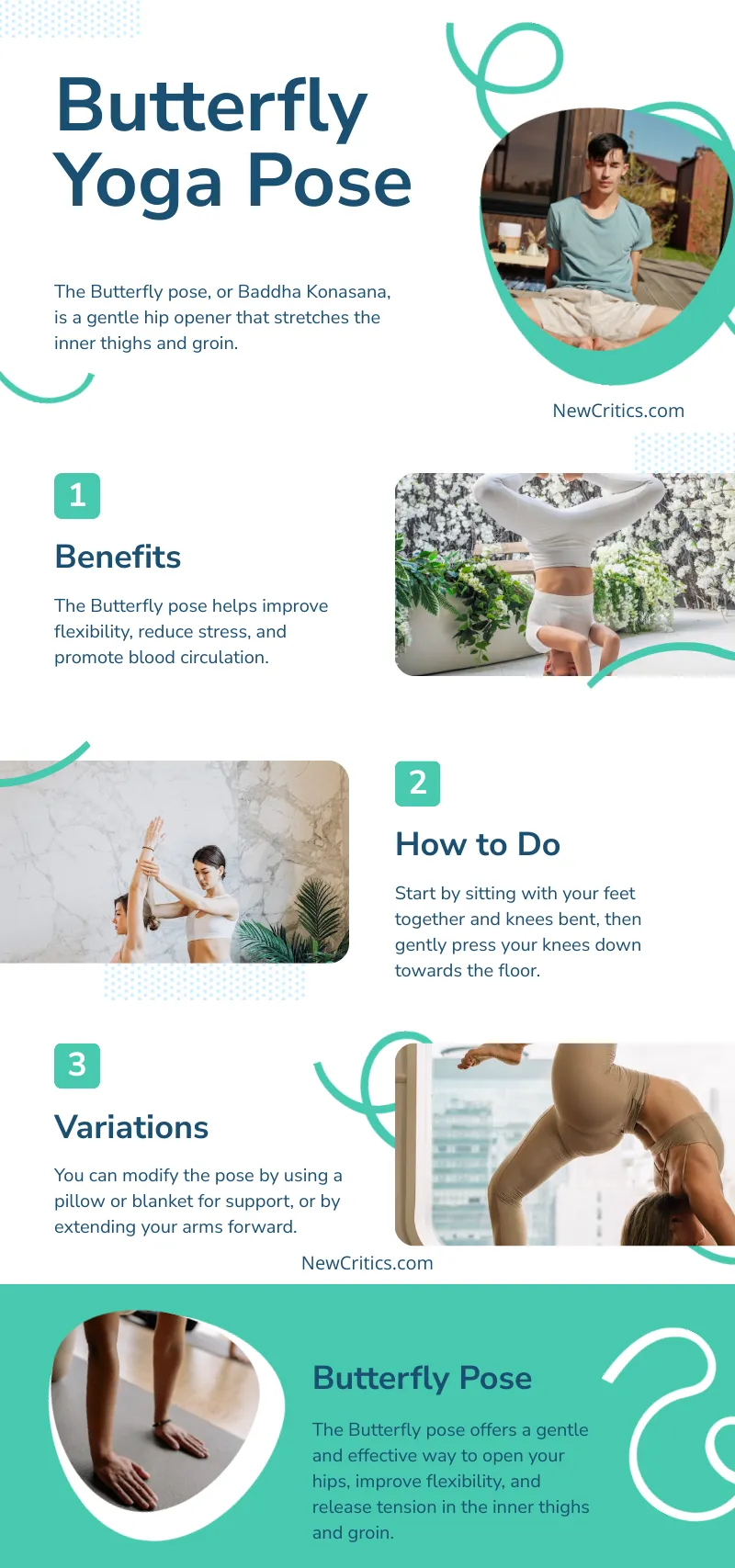 Butterfly Yoga Pose

The Butterfly pose, or Baddha Konasana, is a gentle hip opener that stretches the inner thighs and groin.

NewCritics.com

1

Benefits

The Butterfly pose helps improve flexibility, reduce stress, and promote blood circulation.

2

How to Do

Start by sitting with your feet together and knees bent, then gently press your knees down towards the floor.

3

Variations

You can modify the pose by using a pillow or blanket for support, or by extending your arms forward.

NewCritics.com

Butterfly Pose

The Butterfly pose offers a gentle and effective way to open your hips, improve flexibility, and release tension in the inner thighs and groin.