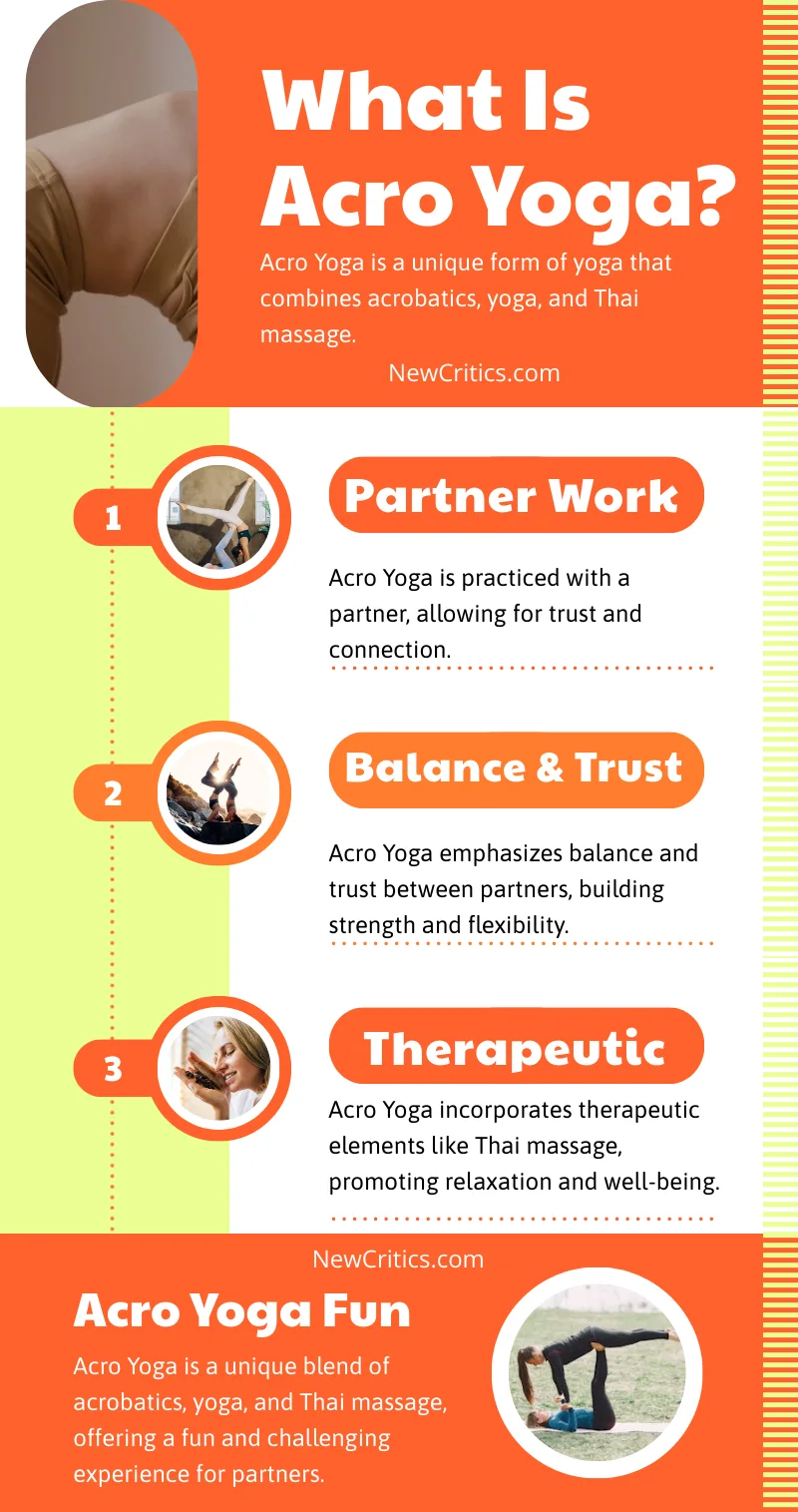 What Is Acro Yoga?

Acro Yoga is a unique form of yoga that combines acrobatics, yoga, and Thai massage.

NewCritics.com

1

Partner Work

Acro Yoga is practiced with a partner, allowing for trust and connection.

2

Balance & Trust

Acro Yoga emphasizes balance and trust between partners, building strength and flexibility.

3

Therapeutic

Acro Yoga incorporates therapeutic elements like Thai massage, promoting relaxation and well-being.

NewCritics.com

Acro Yoga Fun

Acro Yoga is a unique blend of acrobatics, yoga, and Thai massage, offering a fun and challenging experience for partners.