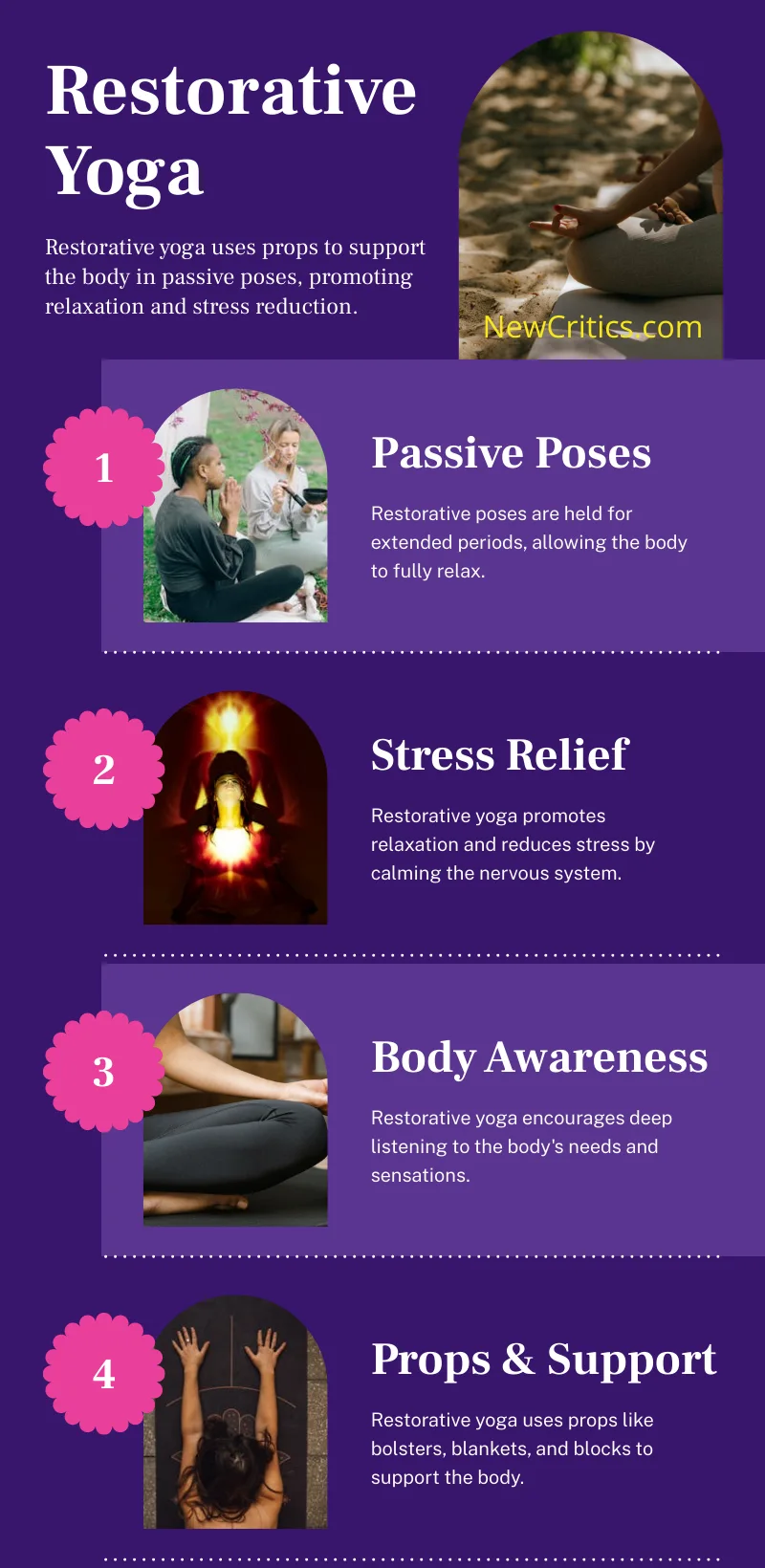 Restorative Yoga

Restorative yoga uses props to support the body in passive poses, promoting relaxation and stress reduction.

NewCritics.com

1

Passive Poses

Restorative poses are held for extended periods, allowing the body to fully relax.

2

Stress Relief

Restorative yoga promotes relaxation and reduces stress by calming the nervous system.

3

Body Awareness

Restorative yoga encourages deep listening to the body's needs and sensations.

4

Props & Support

Restorative yoga uses props like bolsters, blankets, and blocks to support the body.