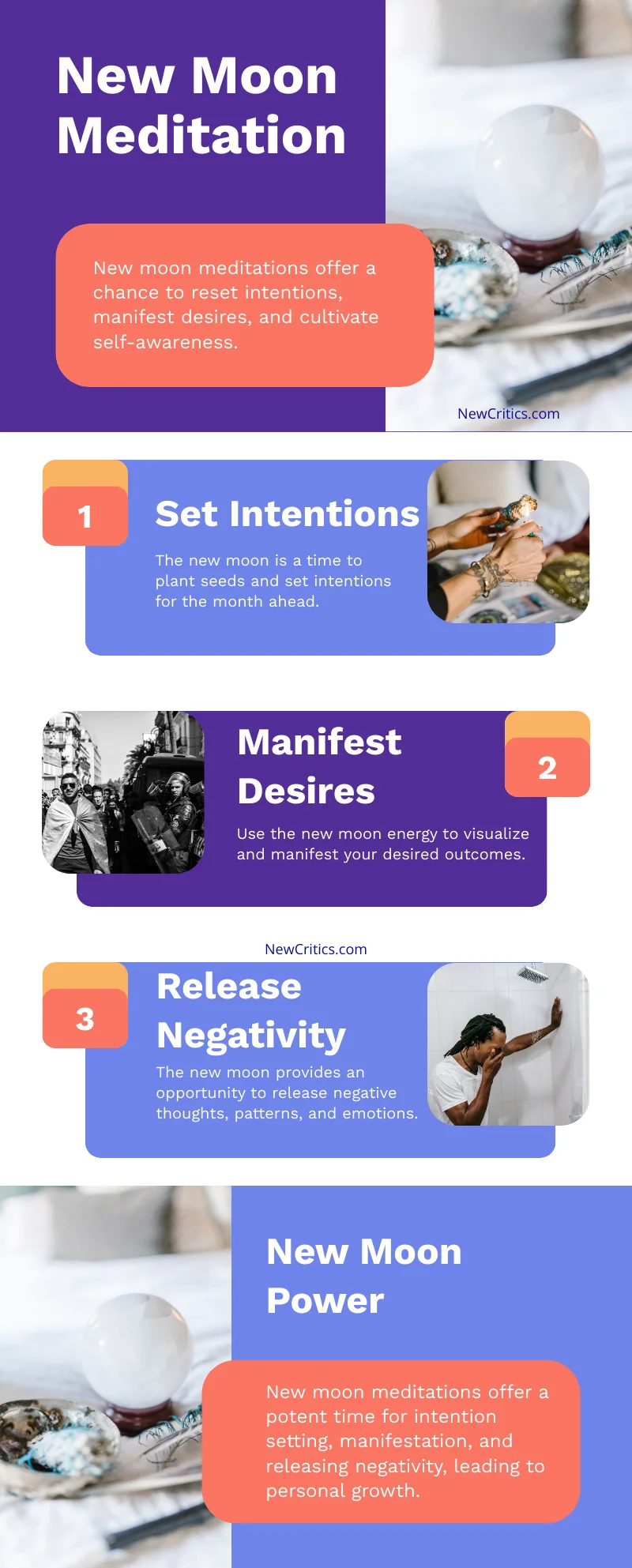 New Moon Meditation

New moon meditations offer a chance to reset intentions, manifest desires, and cultivate self-awareness.

NewCritics.com

1

Set Intentions

The new moon is a time to plant seeds and set intentions for the month ahead.

Manifest Desires

2

Use the new moon energy to visualize and manifest your desired outcomes.

NewCritics.com

3

Release Negativity

The new moon provides an opportunity to release negative thoughts, patterns, and emotions.

New Moon Power

New moon meditations offer a potent time for intention setting, manifestation, and releasing negativity, leading to personal growth.