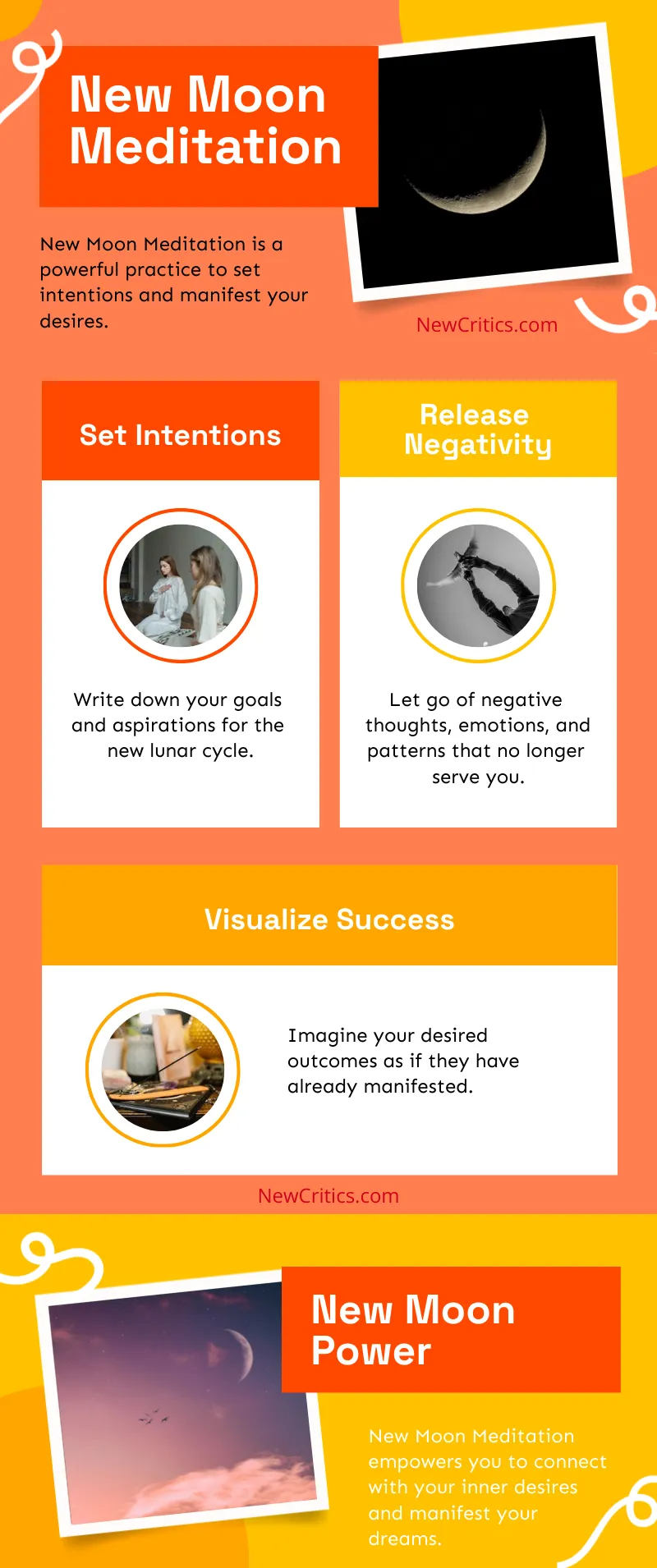 New Moon Meditation

New Moon Meditation is a powerful practice to set intentions and manifest your desires.

NewCritics.com

Set Intentions

Write down your goals and aspirations for the new lunar cycle.

Release Negativity

Let go of negative thoughts, emotions, and patterns that no longer serve you.

Visualize Success

Imagine your desired outcomes as if they have already manifested.

NewCritics.com

New Moon Power

New Moon Meditation empowers you to connect with your inner desires and manifest your dreams.