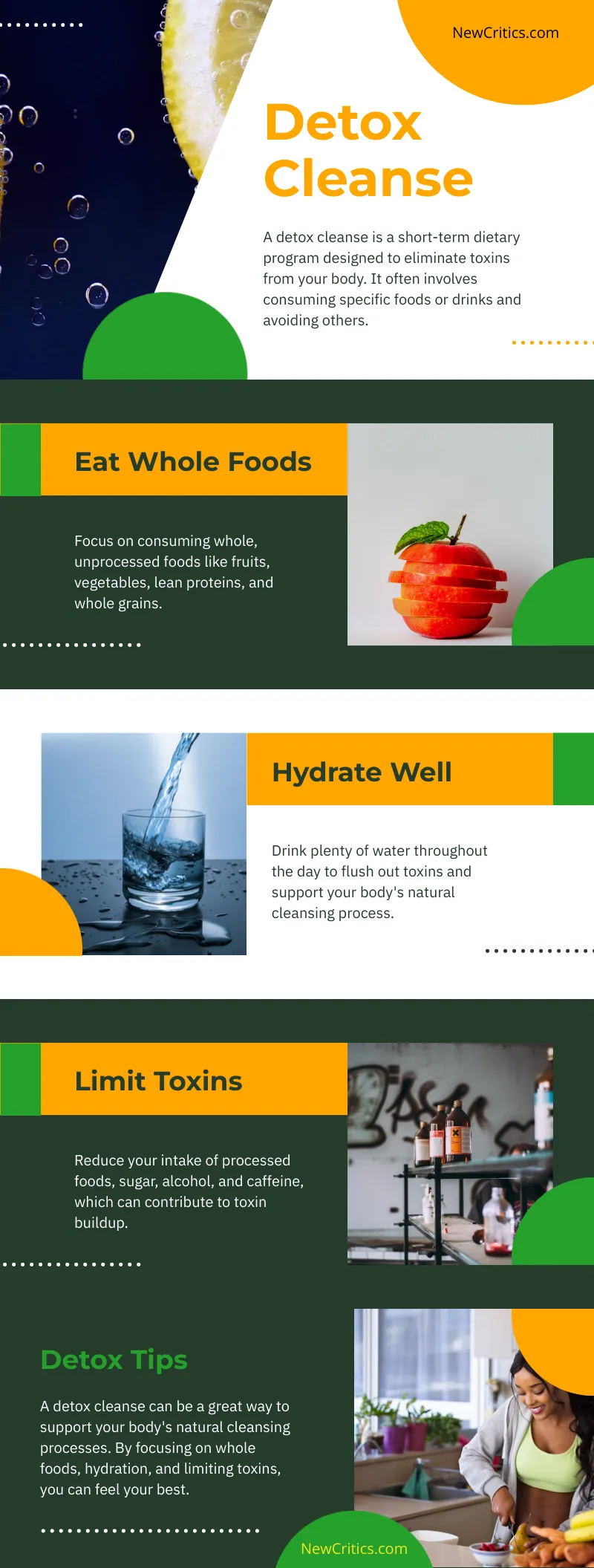 NewCritics.com

Detox Cleanse

A detox cleanse is a short-term dietary program designed to eliminate toxins from your body. It often involves consuming specific foods or drinks and avoiding others.

Eat Whole Foods

Focus on consuming whole, unprocessed foods like fruits, vegetables, lean proteins, and whole grains.

Hydrate Well

Drink plenty of water throughout the day to flush out toxins and support your body's natural cleansing process.

Limit Toxins

Reduce your intake of processed foods, sugar, alcohol, and caffeine, which can contribute to toxin buildup.

Detox Tips

A detox cleanse can be a great way to support your body's natural cleansing processes. By focusing on whole foods, hydration, and limiting toxins, you can feel your best.

NewCritics.com