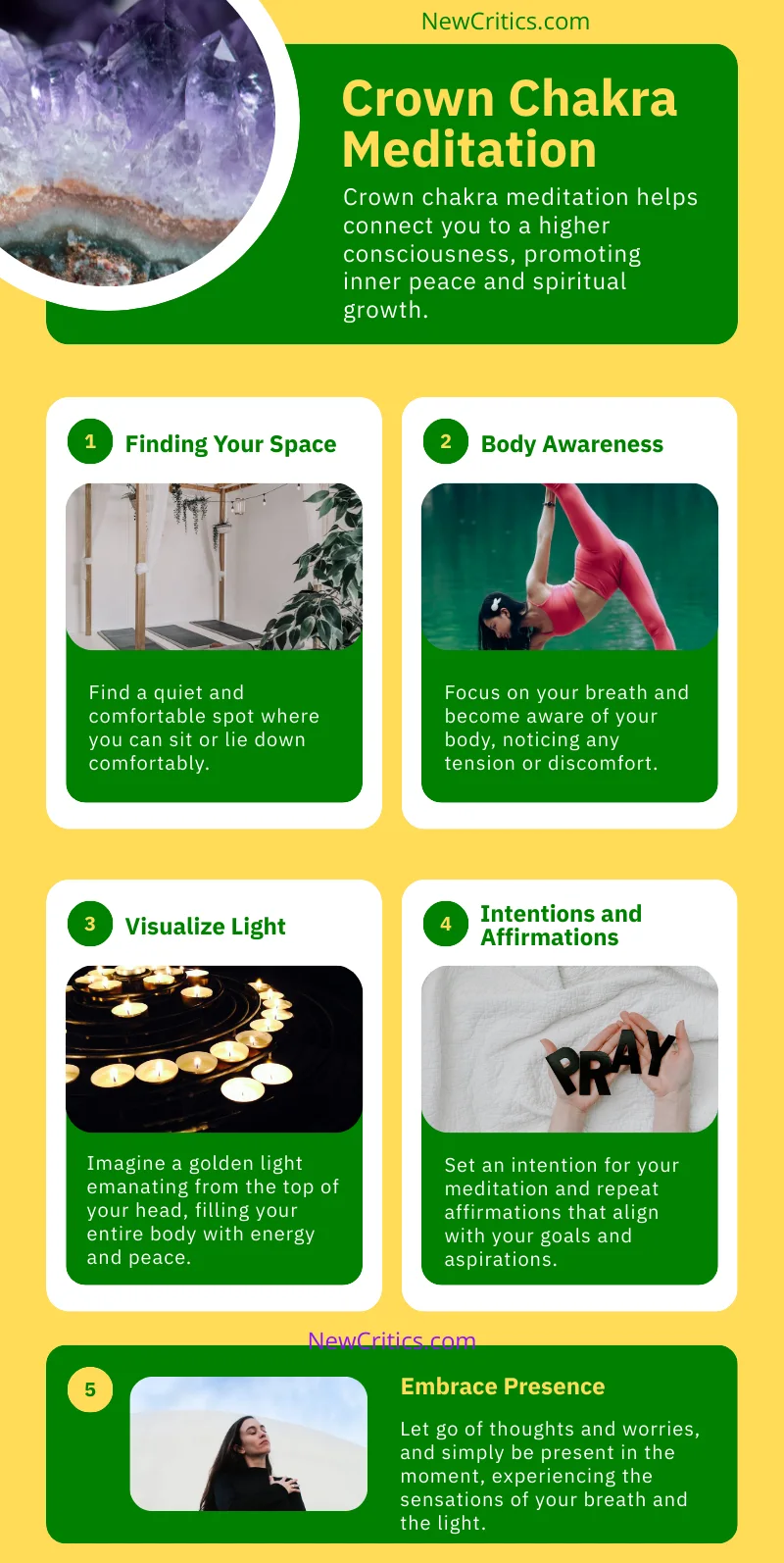 NewCritics.com

Crown Chakra Meditation

Crown chakra meditation helps connect you to a higher consciousness, promoting inner peace and spiritual growth.

1 Finding Your Space

Find a quiet and comfortable spot where you can sit or lie down comfortably.

2 Body Awareness

Focus on your breath and become aware of your body, noticing any tension or discomfort.

3 Visualize Light

Imagine a golden light emanating from the top of your head, filling your entire body with energy and peace.

4 Intentions and Affirmations

PRAY

Set an intention for your meditation and repeat affirmations that align with your goals and aspirations.

NewCritics.com

5

Embrace Presence

Let go of thoughts and worries, and simply be present in the moment, experiencing the sensations of your breath and the light.