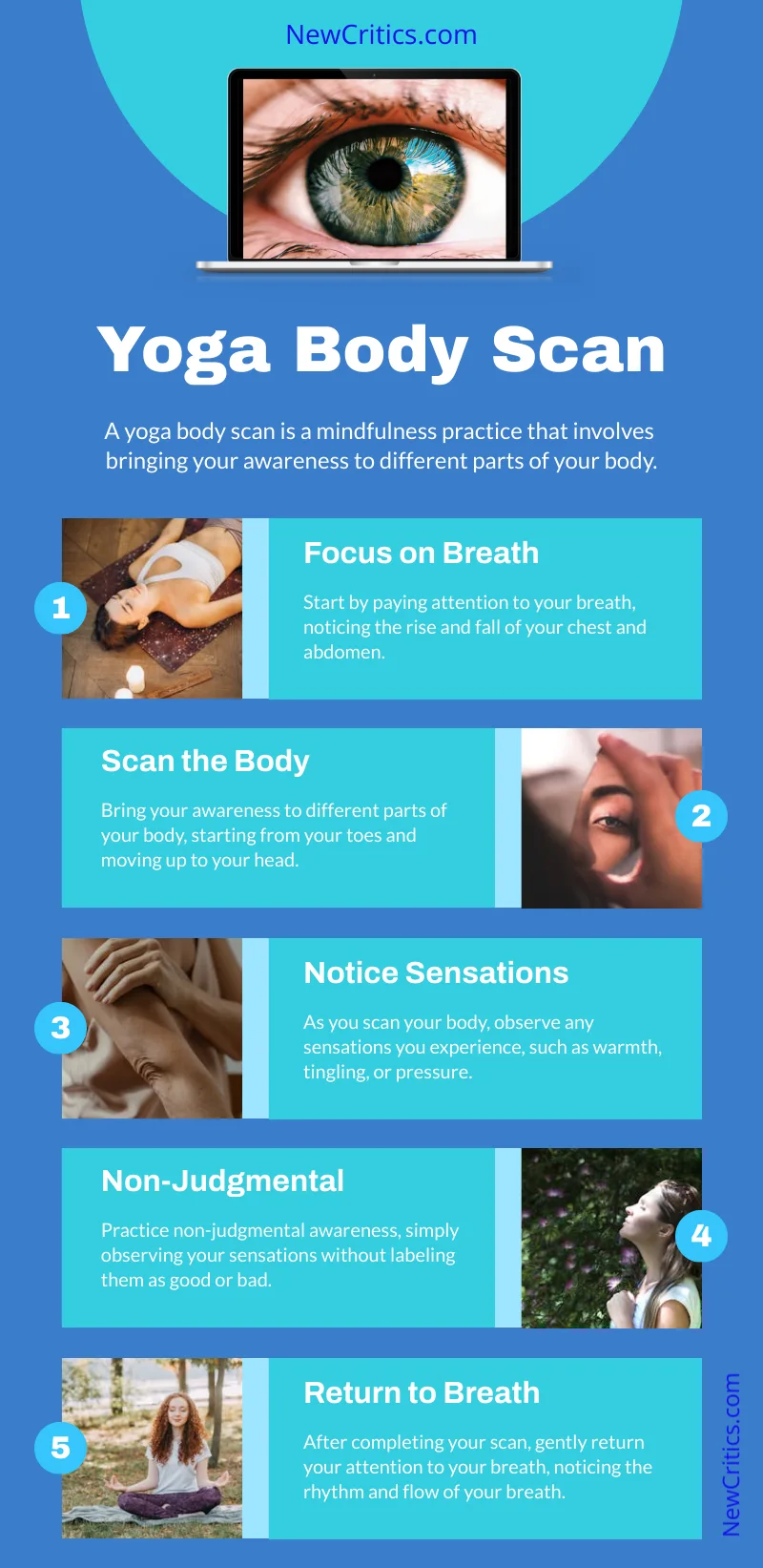 NewCritics.com

Yoga Body Scan

A yoga body scan is a mindfulness practice that involves bringing your awareness to different parts of your body.

1

Focus on Breath

Start by paying attention to your breath, noticing the rise and fall of your chest and abdomen.

Scan the Body

Bring your awareness to different parts of your body, starting from your toes and moving up to your head.

2

3

Notice Sensations

As you scan your body, observe any sensations you experience, such as warmth, tingling, or pressure.

Non-Judgmental

Practice non-judgmental awareness, simply observing your sensations without labeling them as good or bad.

4

5

Return to Breath

After completing your scan, gently return your attention to your breath, noticing the rhythm and flow of your breath.

NewCritics.com