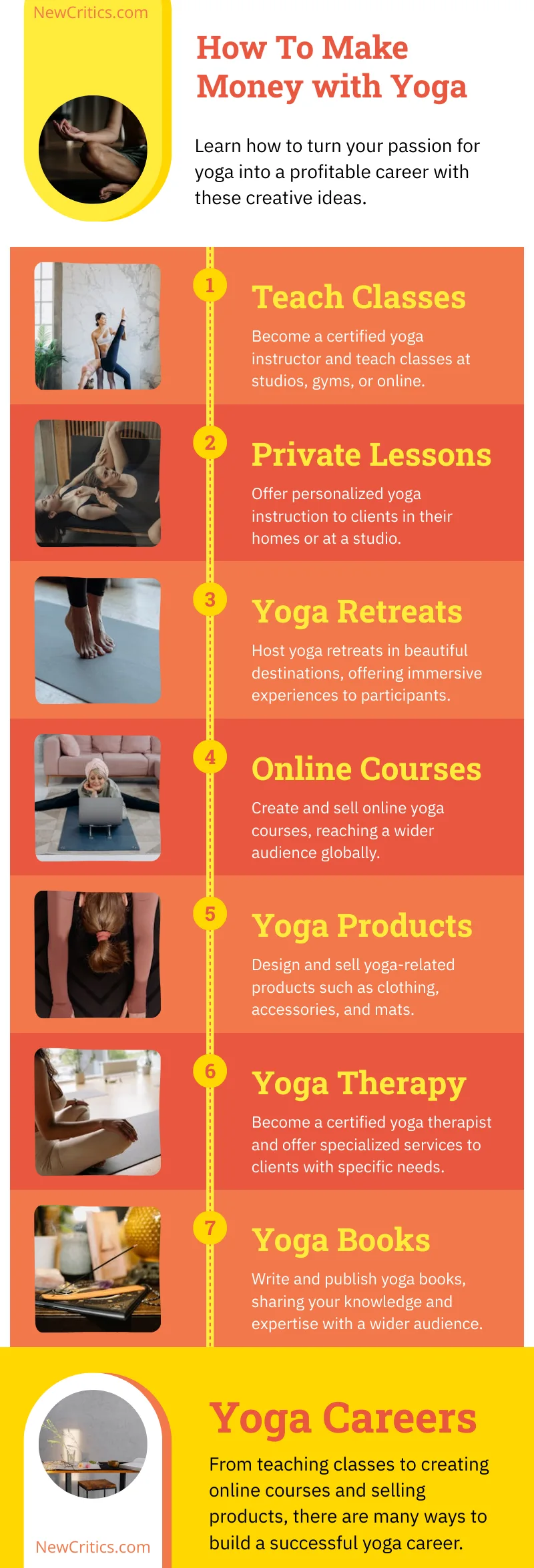 NewCritics.com

How To Make Money with Yoga

Learn how to turn your passion for yoga into a profitable career with these creative ideas.

1

Teach Classes

Become a certified yoga instructor and teach classes at studios, gyms, or online.

2

Private Lessons

Offer personalized yoga instruction to clients in their homes or at a studio.

3

Yoga Retreats

Host yoga retreats in beautiful destinations, offering immersive experiences to participants.

4

Online Courses

Create and sell online yoga courses, reaching a wider audience globally.

5

Yoga Products

Design and sell yoga-related products such as clothing, accessories, and mats.

6

Yoga Therapy

Become a certified yoga therapist and offer specialized services to clients with specific needs.

7

Yoga Books

Write and publish yoga books, sharing your knowledge and expertise with a wider audience.

Yoga Careers

From teaching classes to creating online courses and selling products, there are many ways to build a successful yoga career.

NewCritics.com