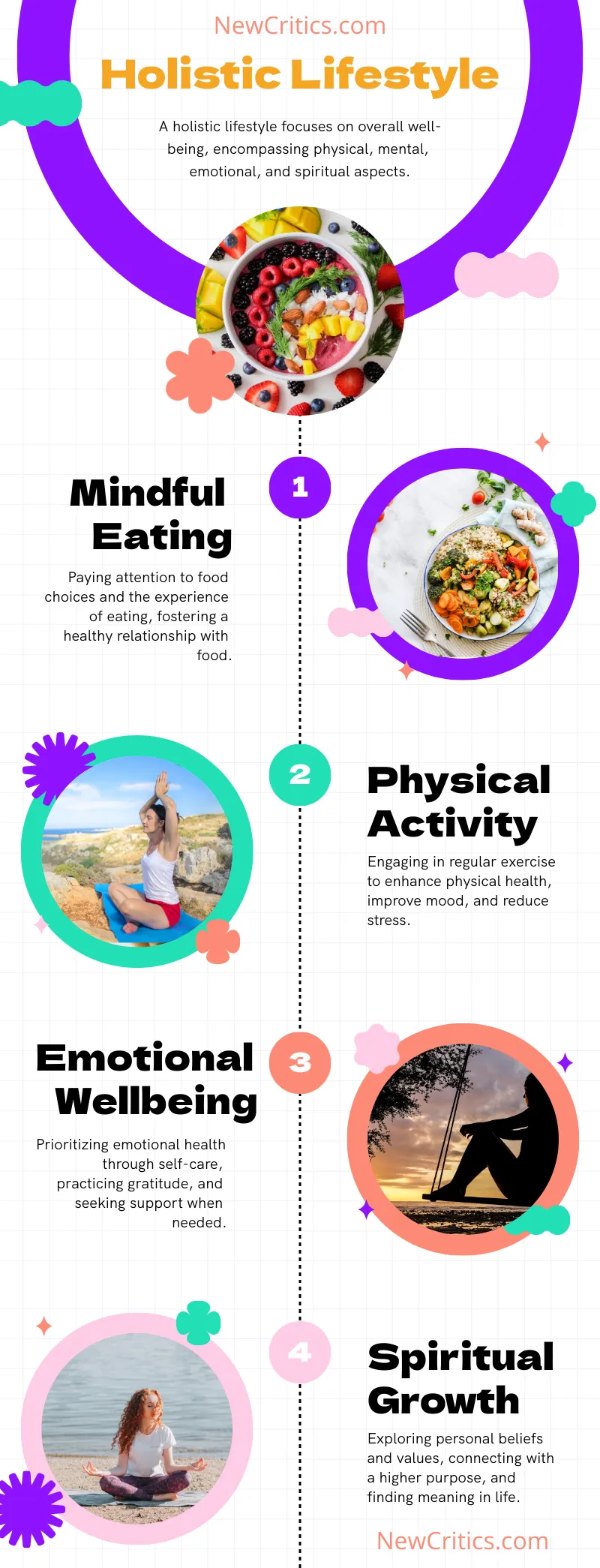 NewCritics.com

Holistic Lifestyle

A holistic lifestyle focuses on overall well-being, encompassing physical, mental, emotional, and spiritual aspects.

1

Mindful Eating

Paying attention to food choices and the experience of eating, fostering a healthy relationship with food.

2

Physical Activity

Engaging in regular exercise to enhance physical health, improve mood, and reduce stress.

3

Emotional Wellbeing

Prioritizing emotional health through self-care, practicing gratitude, and seeking support when needed.

4

Spiritual Growth

Exploring personal beliefs and values, connecting with a higher purpose, and finding meaning in life.

NewCritics.com