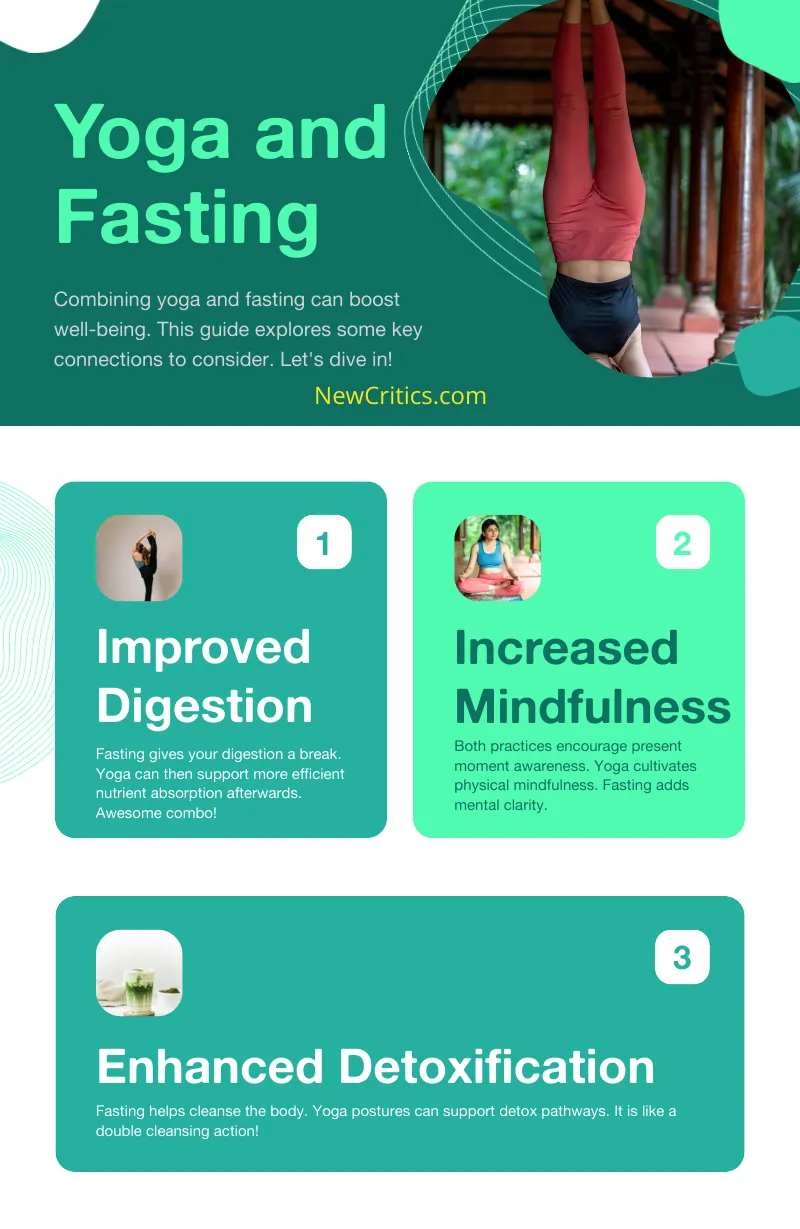 Yoga and Fasting

Combining yoga and fasting can boost well-being. This guide explores some key connections to consider. Let's dive in!

NewCritics.com

1

Improved Digestion

Fasting gives your digestion a break. Yoga can then support more efficient nutrient absorption afterwards. Awesome combo!

2

Increased Mindfulness

Both practices encourage present moment awareness. Yoga cultivates physical mindfulness. Fasting adds mental clarity.

3

Enhanced Detoxification

Fasting helps cleanse the body. Yoga postures can support detox pathways. It is like a double cleansing action!