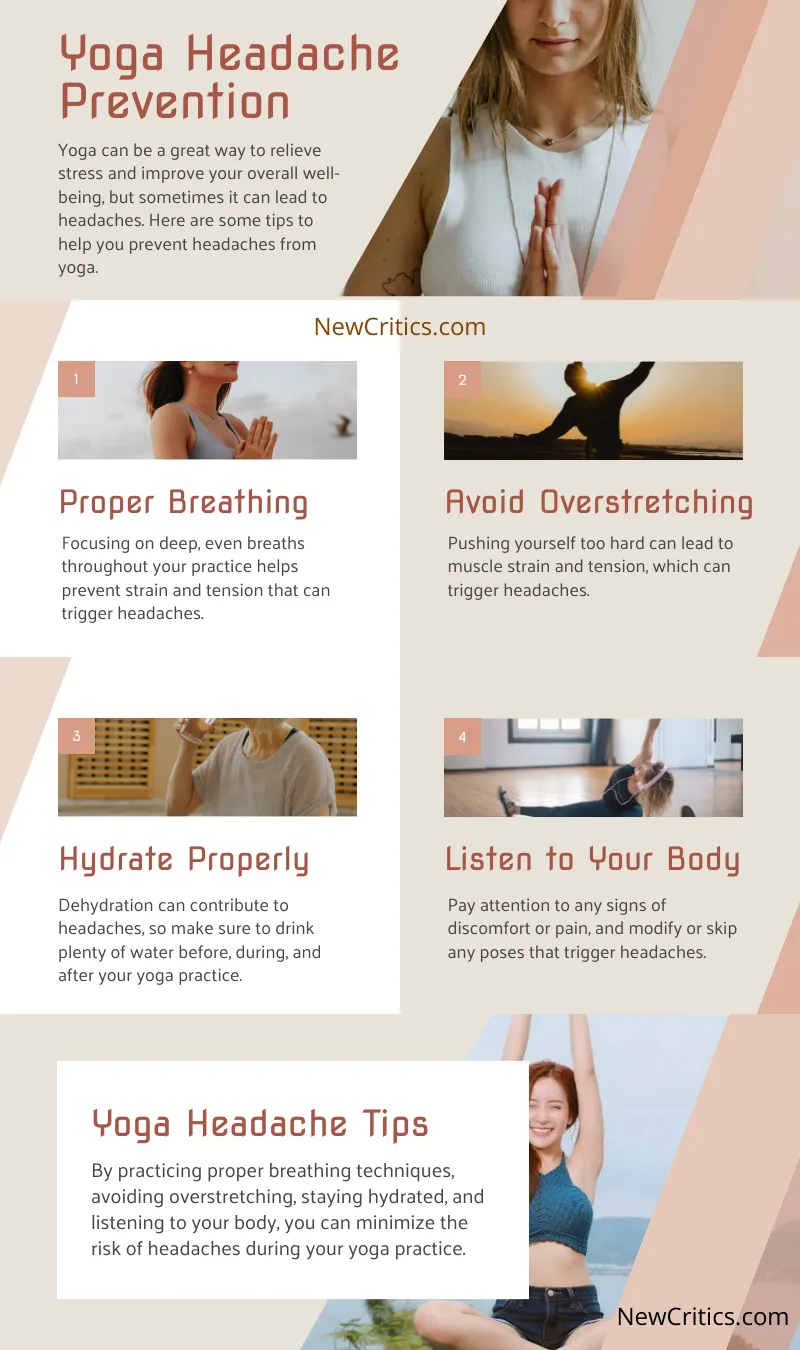 Yoga Headache Prevention

Yoga can be a great way to relieve stress and improve your overall well-being, but sometimes it can lead to headaches. Here are some tips to help you prevent headaches from yoga.

NewCritics.com

1

Proper Breathing

Focusing on deep, even breaths throughout your practice helps prevent strain and tension that can trigger headaches.

2

Avoid Overstretching

Pushing yourself too hard can lead to muscle strain and tension, which can trigger headaches.

3

Hydrate Properly

Dehydration can contribute to headaches, so make sure to drink plenty of water before, during, and after your yoga practice.

4

Listen to Your Body

Pay attention to any signs of discomfort or pain, and modify or skip any poses that trigger headaches.

Yoga Headache Tips

By practicing proper breathing techniques, avoiding overstretching, staying hydrated, and listening to your body, you can minimize the risk of headaches during your yoga practice.

NewCritics.com