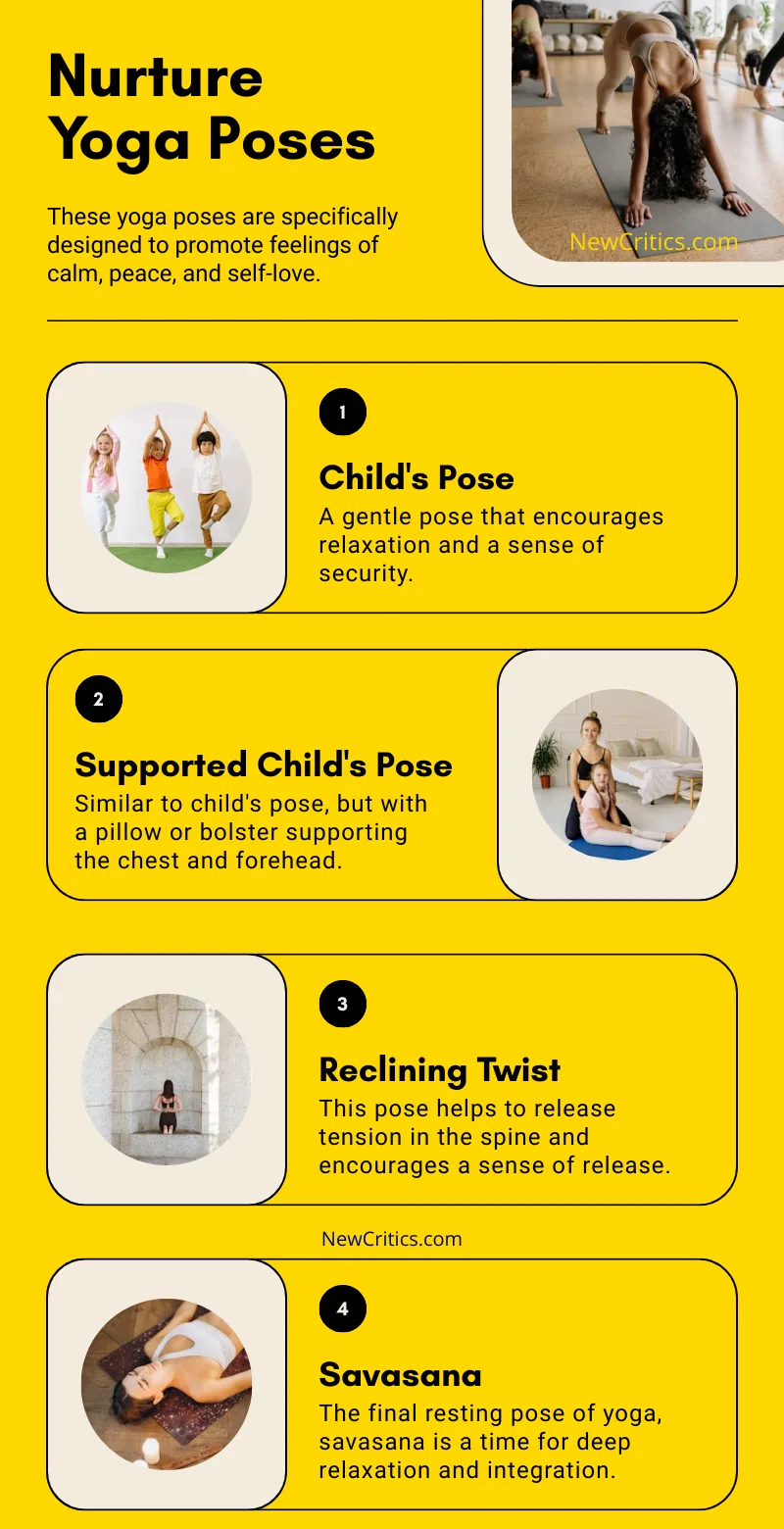 Nurture Yoga Poses

These yoga poses are specifically designed to promote feelings of calm, peace, and self-love.

NewCritics.com

1

Child's Pose

A gentle pose that encourages relaxation and a sense of security.

2

Supported Child's Pose

Similar to child's pose, but with a pillow or bolster supporting the chest and forehead.

3

Reclining Twist

This pose helps to release tension in the spine and encourages a sense of release.

NewCritics.com

4

Savasana

The final resting pose of yoga, savasana is a time for deep relaxation and integration.