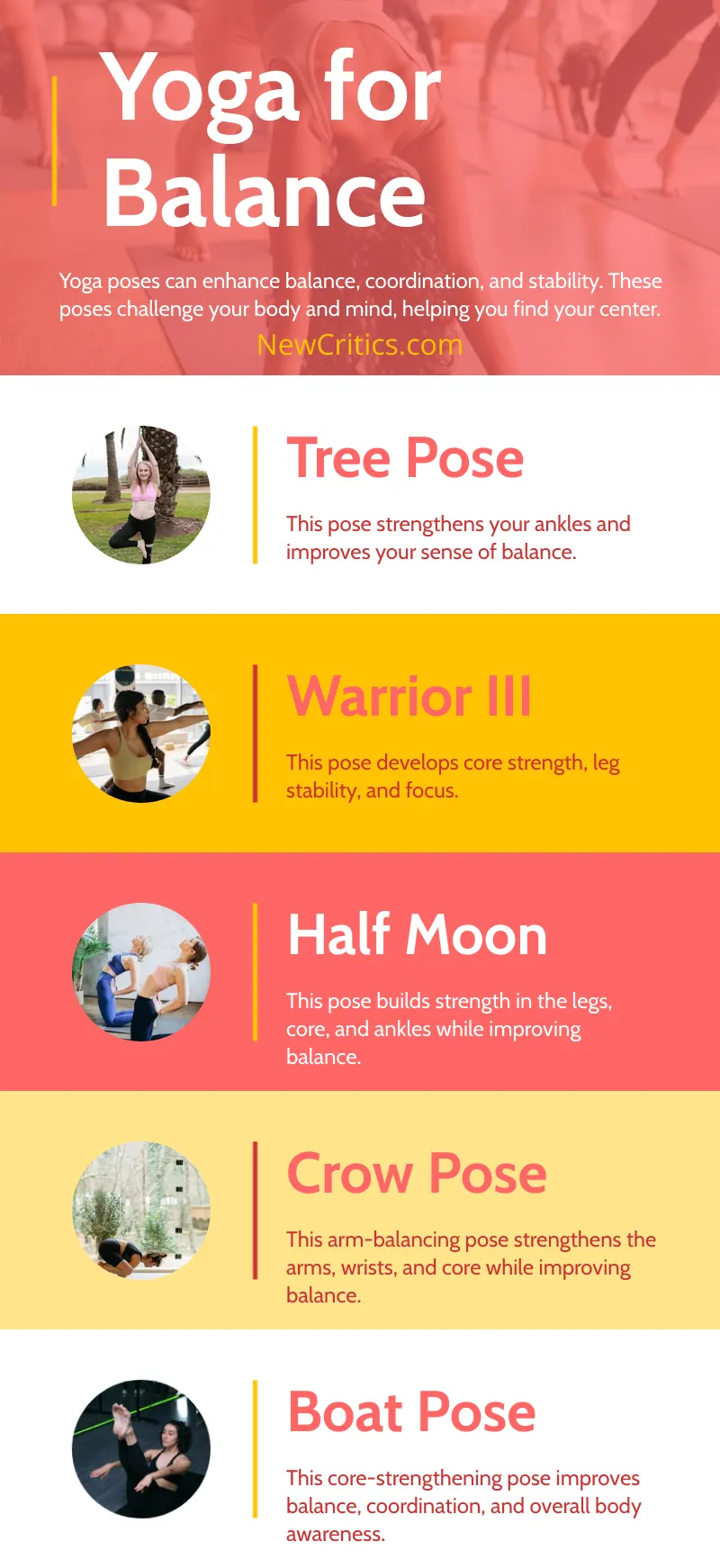 Yoga for Balance

Yoga poses can enhance balance, coordination, and stability. These poses challenge your body and mind, helping you find your center.

NewCritics.com

Tree Pose

This pose strengthens your ankles and improves your sense of balance.

Warrior III

This pose develops core strength, leg stability, and focus.

Half Moon

This pose builds strength in the legs, core, and ankles while improving balance.

Crow Pose

This arm-balancing pose strengthens the arms, wrists, and core while improving balance.

Boat Pose

This core-strengthening pose improves balance, coordination, and overall body awareness.