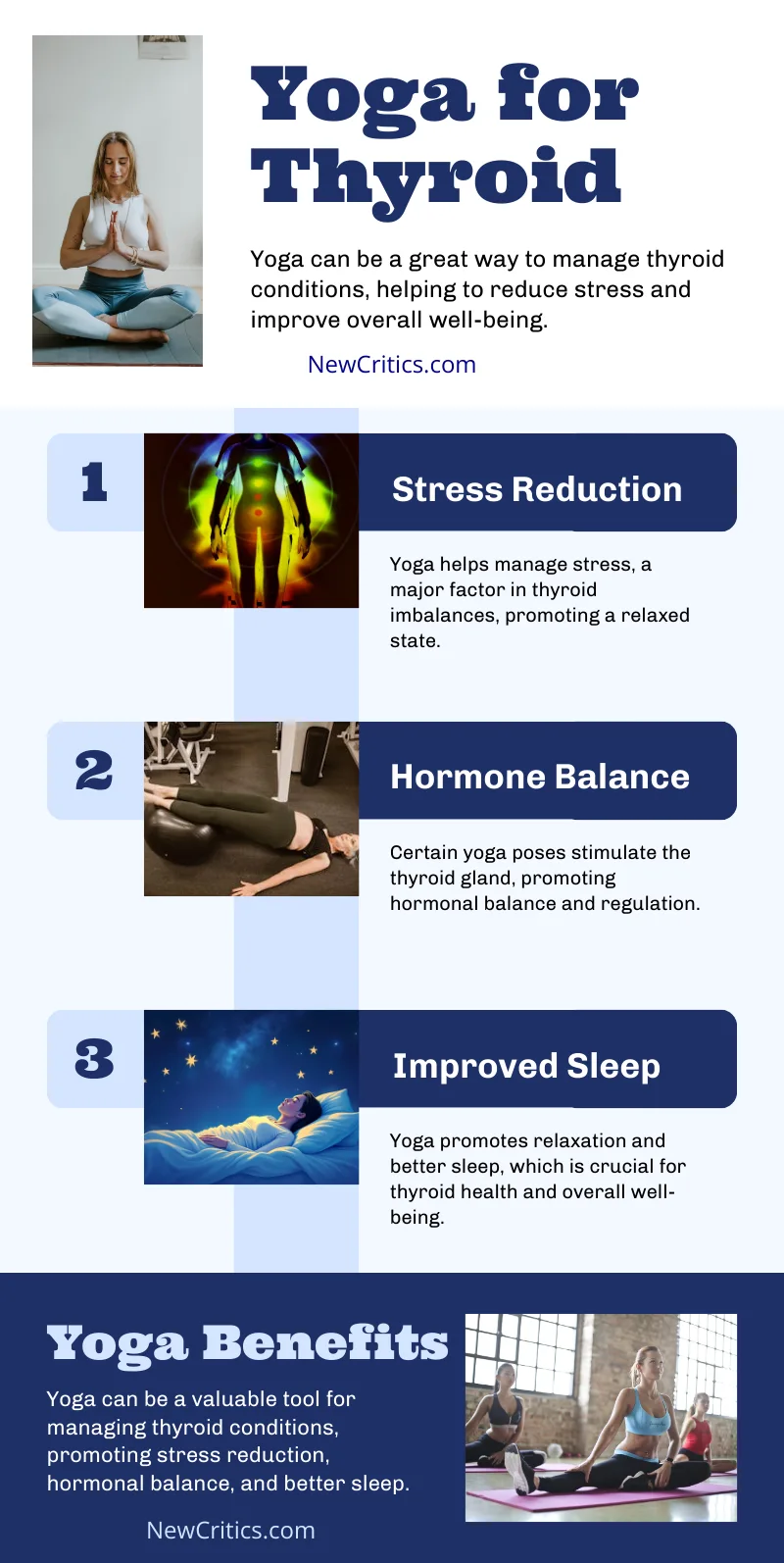 Yoga for Thyroid

Yoga can be a great way to manage thyroid conditions, helping to reduce stress and improve overall well-being.

NewCritics.com

1

Stress Reduction

Yoga helps manage stress, a major factor in thyroid imbalances, promoting a relaxed state.

2

Hormone Balance

Certain yoga poses stimulate the thyroid gland, promoting hormonal balance and regulation.

3

Improved Sleep

Yoga promotes relaxation and better sleep, which is crucial for thyroid health and overall well-being.

Yoga Benefits

Yoga can be a valuable tool for managing thyroid conditions, promoting stress reduction, hormonal balance, and better sleep.

NewCritics.com