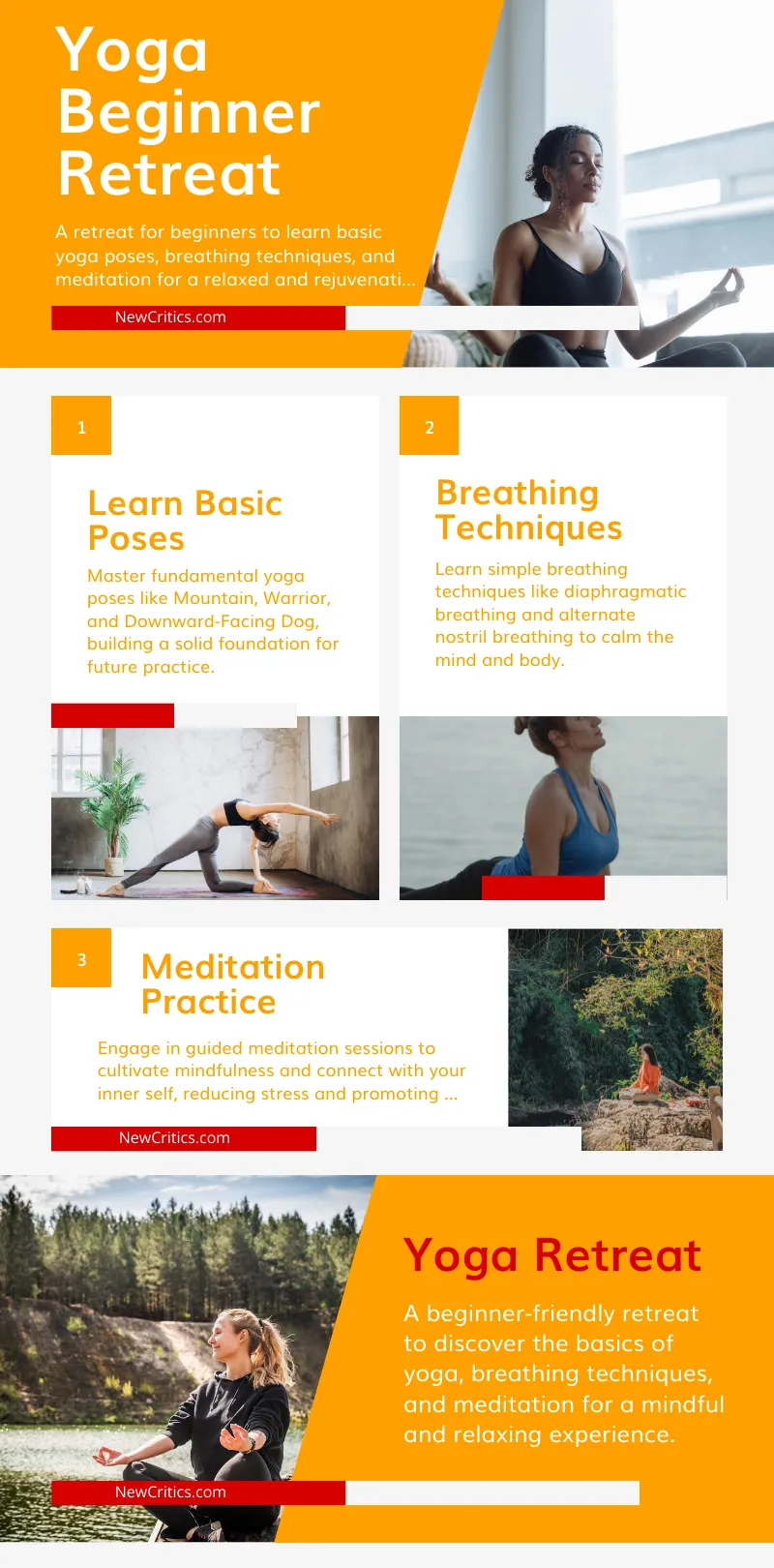 Yoga Beginner Retreat

A retreat for beginners to learn basic yoga poses, breathing techniques, and meditation for a relaxed and rejuvenati...

NewCritics.com

1

Learn Basic Poses

Master fundamental yoga poses like Mountain, Warrior, and Downward-Facing Dog, building a solid foundation for future practice.

2

Breathing Techniques

Learn simple breathing techniques like diaphragmatic breathing and alternate nostril breathing to calm the mind and body.

3

Meditation Practice

Engage in guided meditation sessions to cultivate mindfulness and connect with your inner self, reducing stress and promoting ...

NewCritics.com

Yoga Retreat

A beginner-friendly retreat to discover the basics of yoga, breathing techniques, and meditation for a mindful and relaxing experience.

NewCritics.com