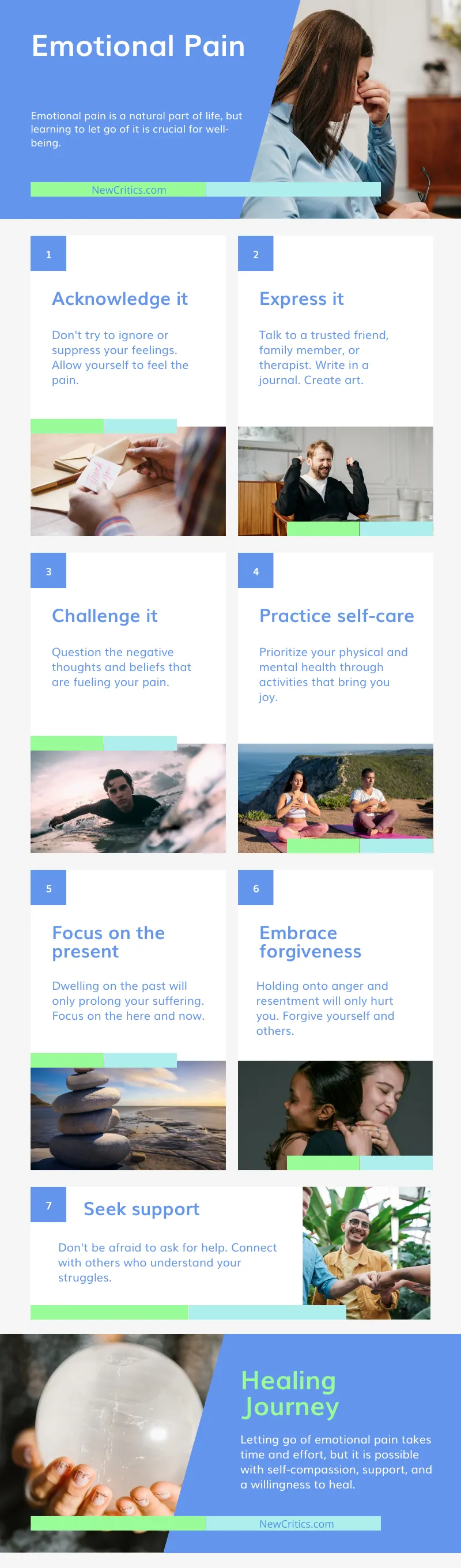 Emotional Pain

Emotional pain is a natural part of life, but learning to let go of it is crucial for well-being.

NewCritics.com

1

Acknowledge it

Don't try to ignore or suppress your feelings. Allow yourself to feel the pain.

2

Express it

Talk to a trusted friend, family member, or therapist. Write in a journal. Create art.

3

Challenge it

Question the negative thoughts and beliefs that are fueling your pain.

4

Practice self-care

Prioritize your physical and mental health through activities that bring you joy.

5

Focus on the present

Dwelling on the past will only prolong your suffering. Focus on the here and now.

6

Embrace forgiveness

Holding onto anger and resentment will only hurt you. Forgive yourself and others.

7

Seek support

Don't be afraid to ask for help. Connect with others who understand your struggles.

Healing Journey

Letting go of emotional pain takes time and effort, but it is possible with self-compassion, support, and a willingness to heal.

NewCritics.com