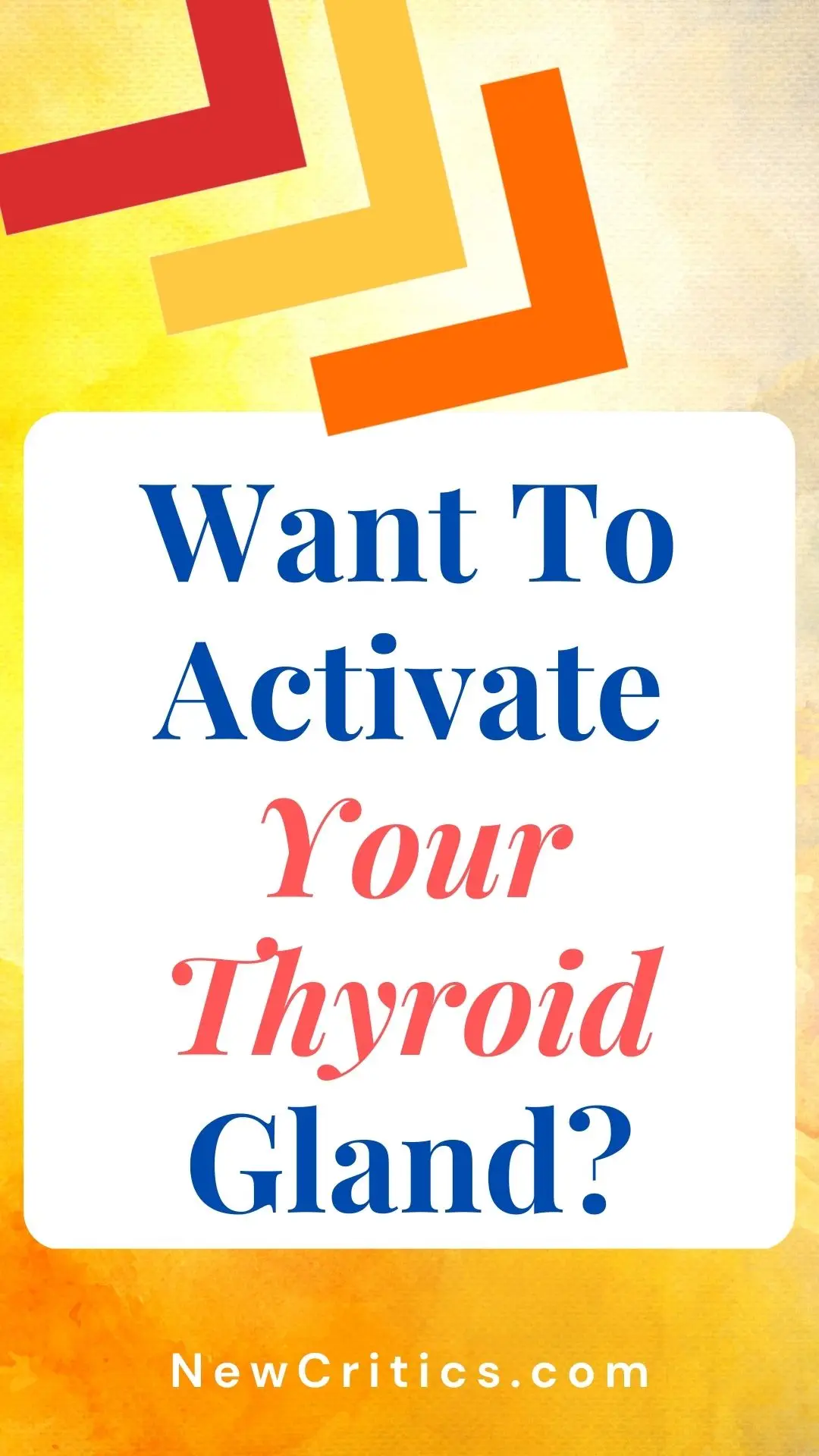 Want To Activate Your Thyroid Gland?

NewCritics.com