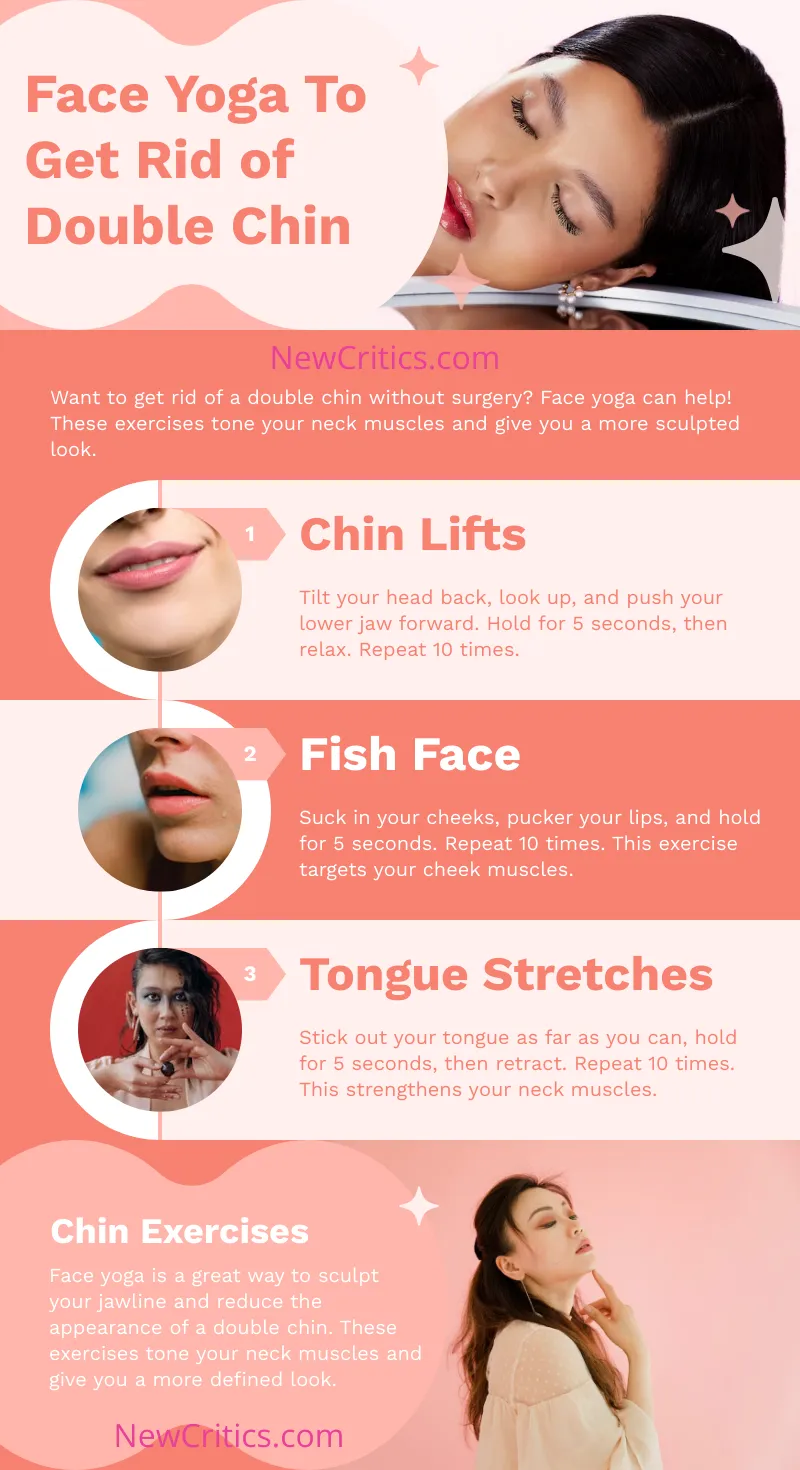 Face Yoga To Get Rid of Double Chin

NewCritics.com

Want to get rid of a double chin without surgery? Face yoga can help! These exercises tone your neck muscles and give you a more sculpted look.

1

Chin Lifts

Tilt your head back, look up, and push your lower jaw forward. Hold for 5 seconds, then relax. Repeat 10 times.

2

Fish Face

Suck in your cheeks, pucker your lips, and hold for 5 seconds. Repeat 10 times. This exercise targets your cheek muscles.

3

Tongue Stretches

Stick out your tongue as far as you can, hold for 5 seconds, then retract. Repeat 10 times. This strengthens your neck muscles.

Chin Exercises

Face yoga is a great way to sculpt your jawline and reduce the appearance of a double chin. These exercises tone your neck muscles and give you a more defined look.

NewCritics.com