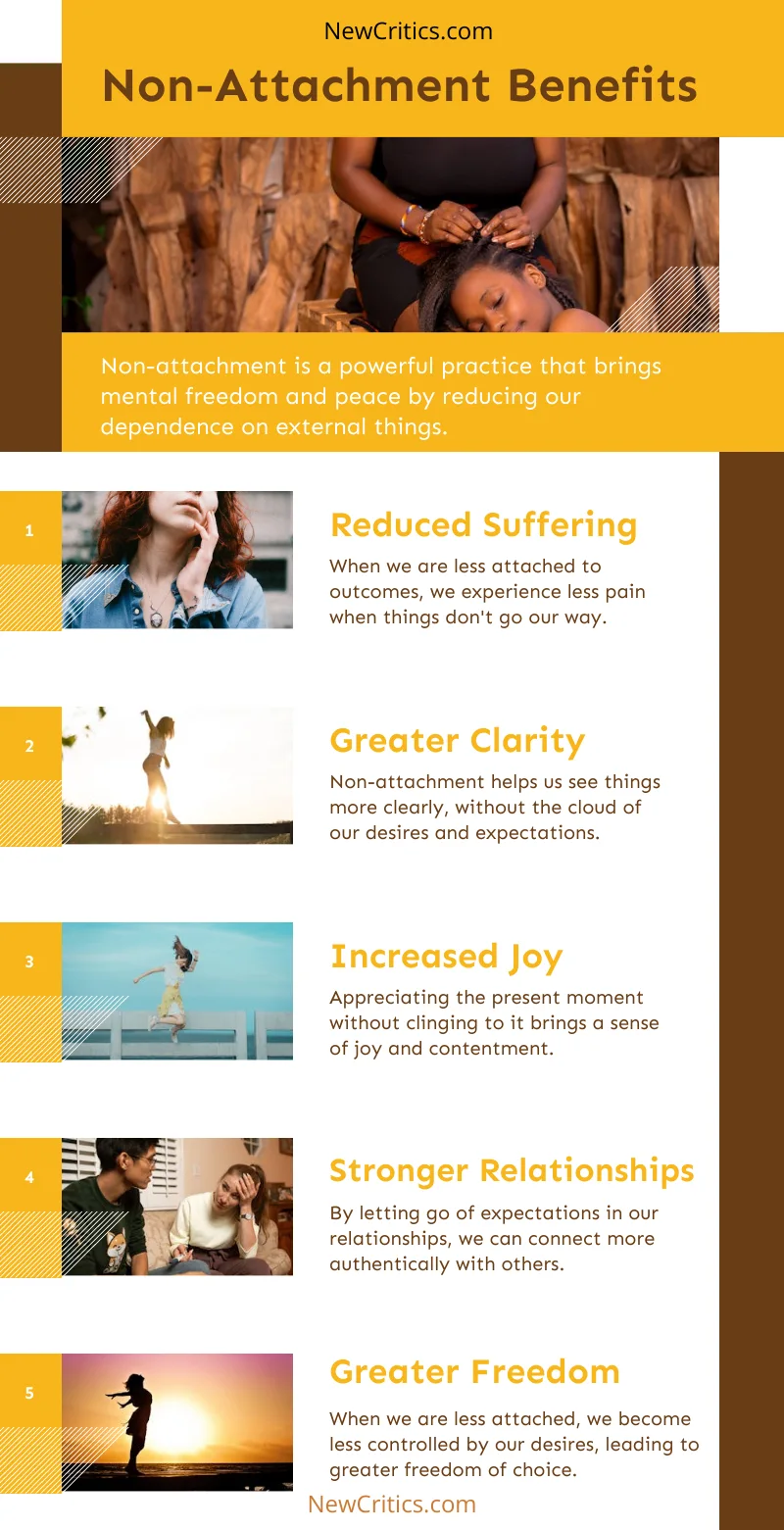 NewCritics.com

Non-Attachment Benefits

Non-attachment is a powerful practice that brings mental freedom and peace by reducing our dependence on external things.

1

Reduced Suffering

When we are less attached to outcomes, we experience less pain when things don't go our way.

2

Greater Clarity

Non-attachment helps us see things more clearly, without the cloud of our desires and expectations.

3

Increased Joy

Appreciating the present moment without clinging to it brings a sense of joy and contentment.

4

Stronger Relationships

By letting go of expectations in our relationships, we can connect more authentically with others.

5

Greater Freedom

When we are less attached, we become less controlled by our desires, leading to greater freedom of choice.

NewCritics.com