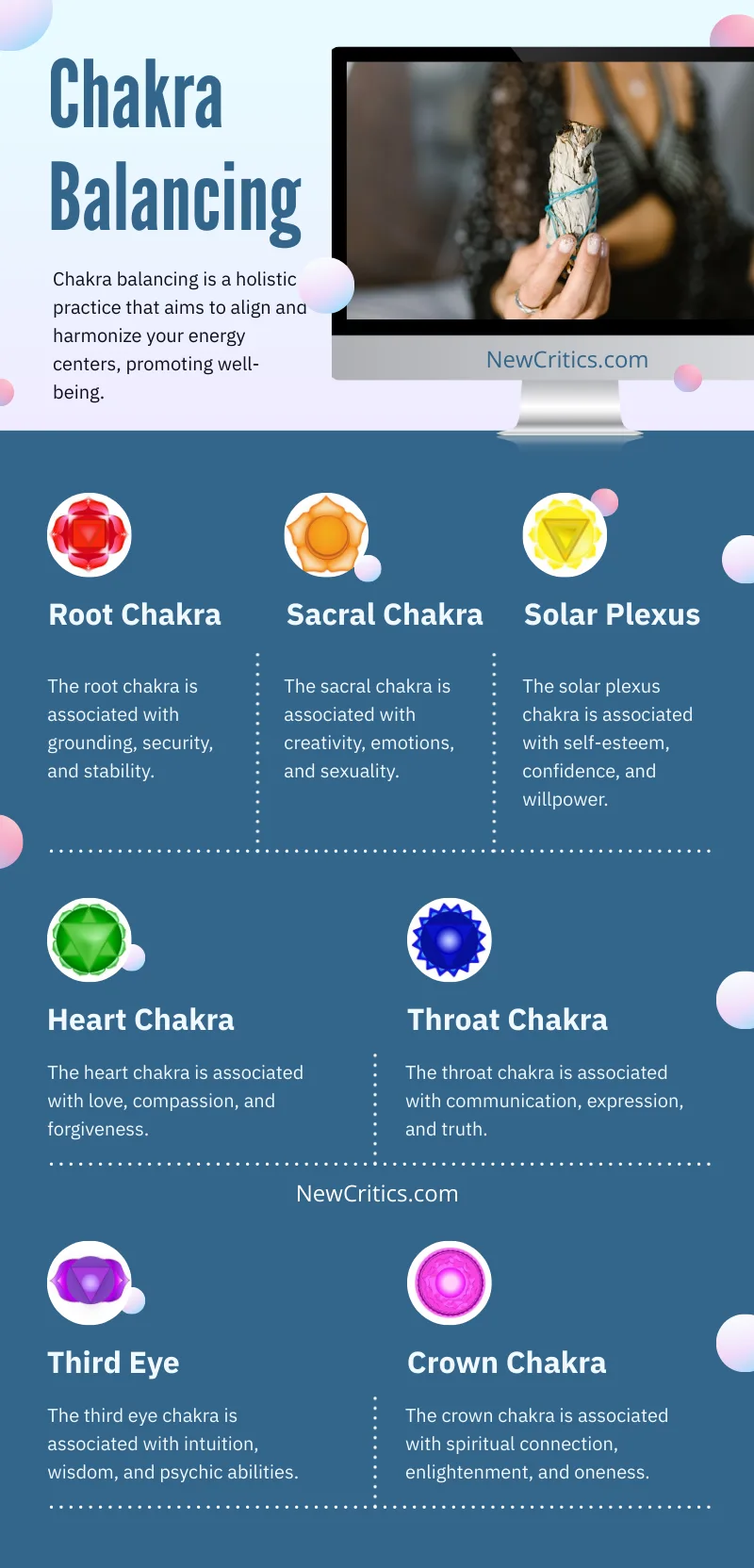 Chakra Balancing

Chakra balancing is a holistic practice that aims to align and harmonize your energy centers, promoting well-being.

NewCritics.com

Root Chakra

The root chakra is associated with grounding, security, and stability.

Sacral Chakra

The sacral chakra is associated with creativity, emotions, and sexuality.

Solar Plexus

The solar plexus chakra is associated with self-esteem, confidence, and willpower.

Heart Chakra

The heart chakra is associated with love, compassion, and forgiveness.

Throat Chakra

The throat chakra is associated with communication, expression, and truth.

NewCritics.com

Third Eye

The third eye chakra is associated with intuition, wisdom, and psychic abilities.

Crown Chakra

The crown chakra is associated with spiritual connection, enlightenment, and oneness.