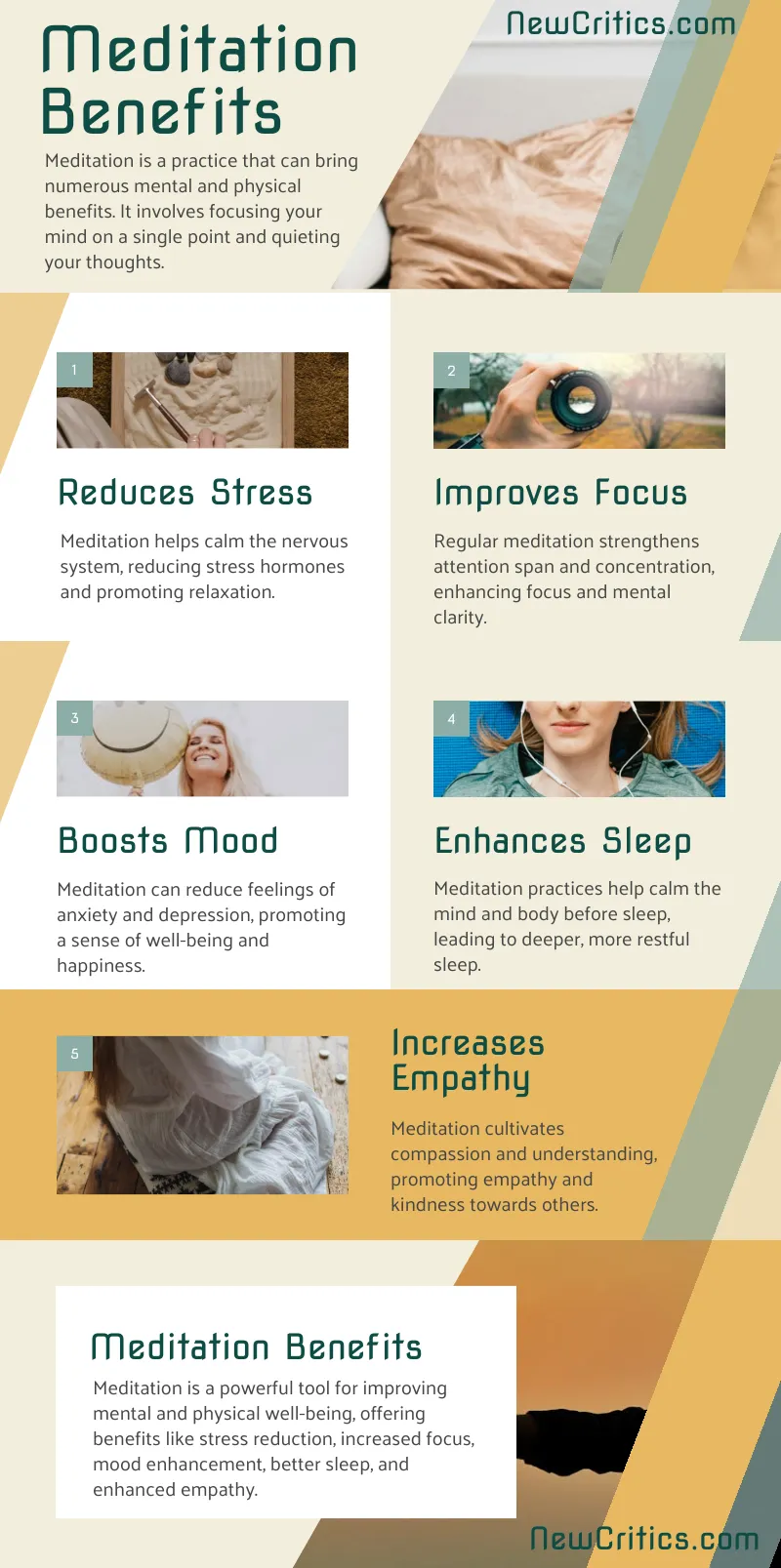 Meditation Benefits

NewCritics.com

Meditation is a practice that can bring numerous mental and physical benefits. It involves focusing your mind on a single point and quieting your thoughts.

1

Reduces Stress

Meditation helps calm the nervous system, reducing stress hormones and promoting relaxation.

2

Improves Focus

Regular meditation strengthens attention span and concentration, enhancing focus and mental clarity.

3

Boosts Mood

Meditation can reduce feelings of anxiety and depression, promoting a sense of well-being and happiness.

4

Enhances Sleep

Meditation practices help calm the mind and body before sleep, leading to deeper, more restful sleep.

5

Increases Empathy

Meditation cultivates compassion and understanding, promoting empathy and kindness towards others.

Meditation Benefits

Meditation is a powerful tool for improving mental and physical well-being, offering benefits like stress reduction, increased focus, mood enhancement, better sleep, and enhanced empathy.

NewCritics.com